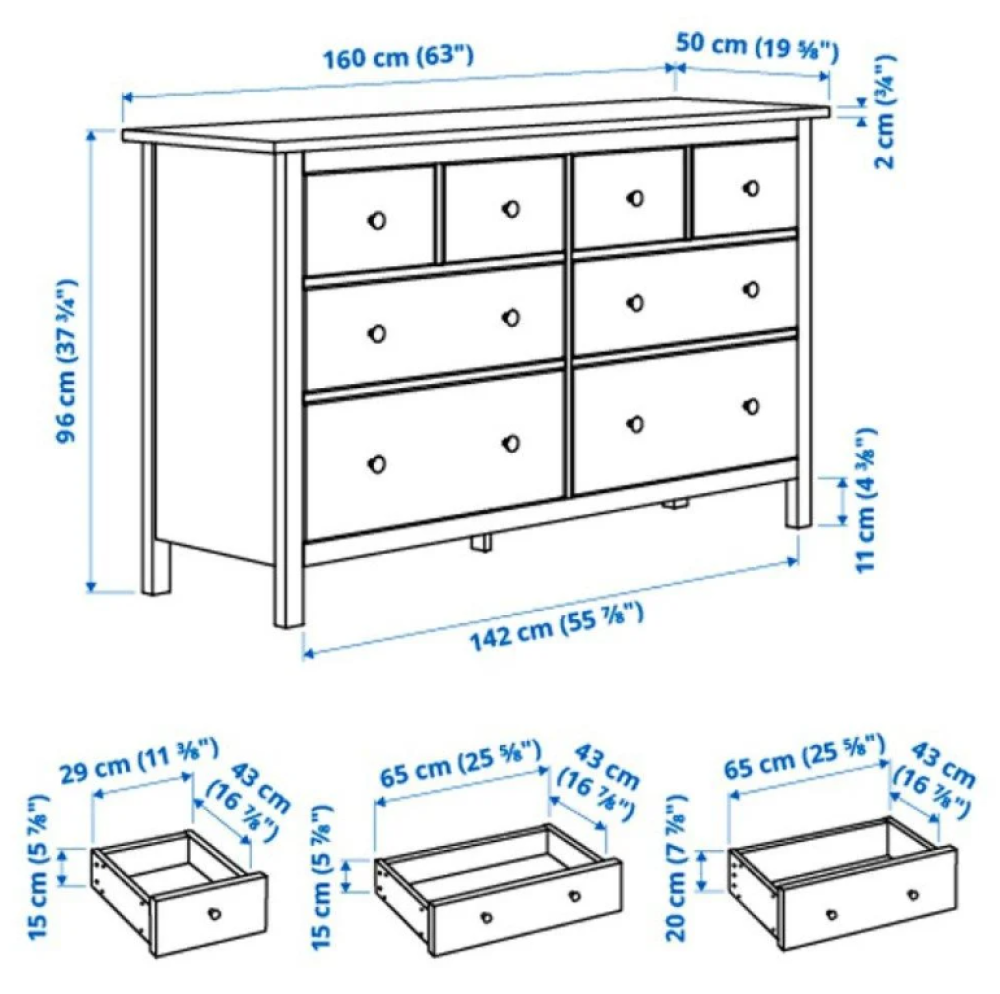 160 cm (63")
50 cm (19 ⅝")
2 cm (¾")
96 cm (37 ¾")
11 cm (4 ⅜")
142 cm (55 ⅞")

29 cm (11 ⅜")
43 cm (16 ⅞")
15 cm (5 ⅞")

65 cm (25 ⅝")
43 cm (16 ⅞")
15 cm (5 ⅞")

65 cm (25 ⅝")
43 cm (16 ⅞")
20 cm (7 ⅞")