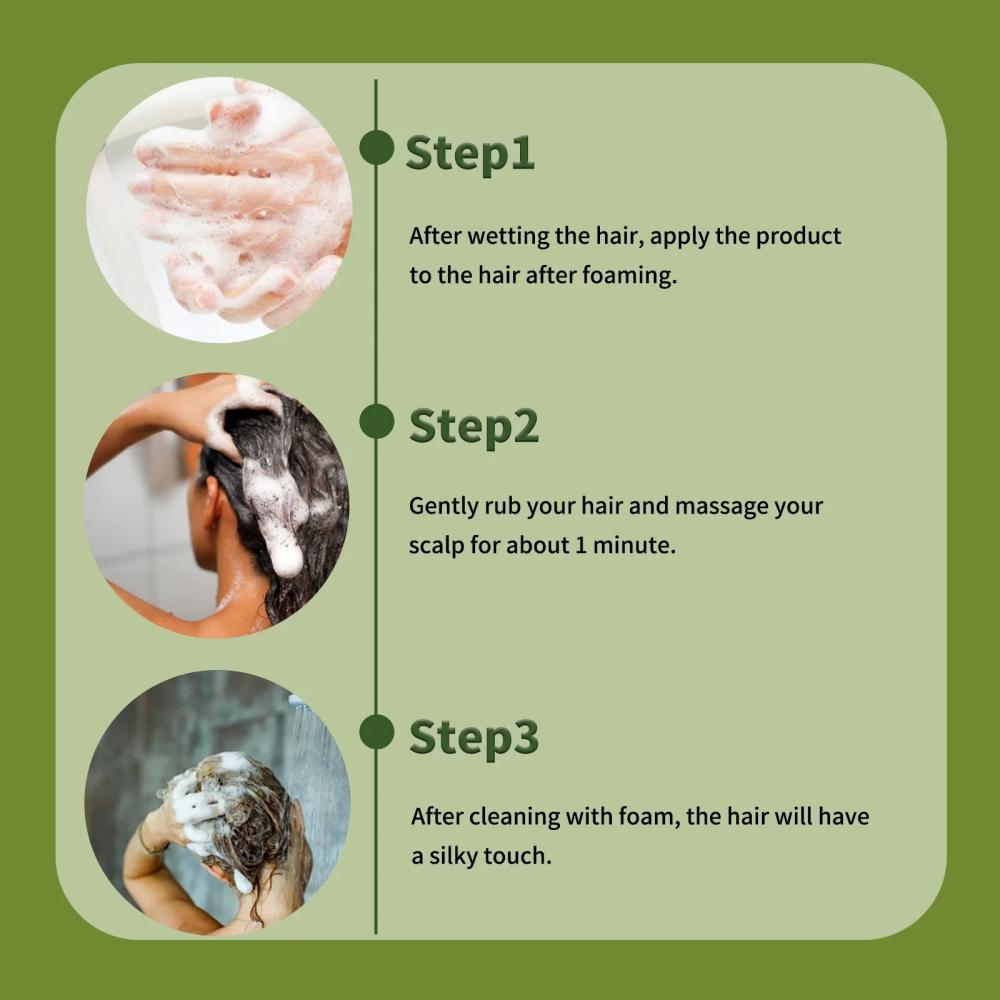 Step1

After wetting the hair, apply the product to the hair after foaming.

Step2

Gently rub your hair and massage your scalp for about 1 minute.

Step3

After cleaning with foam, the hair will have a silky touch.