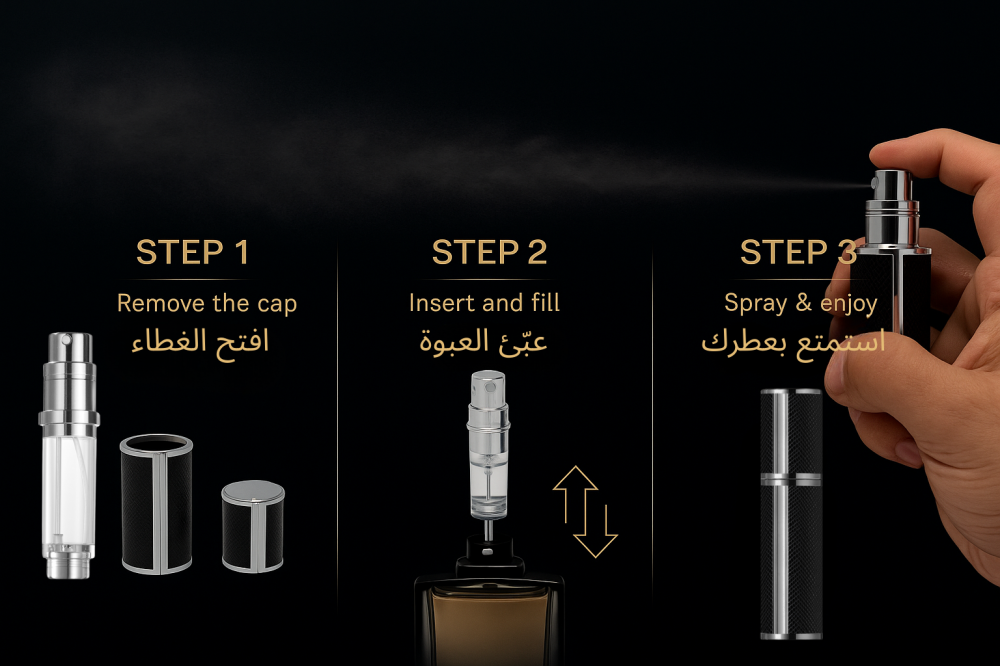 STEP 1
Remove the cap
افتح الغطاء

STEP 2
Insert and fill
عبّئ العبوة

STEP 3
Spray & enjoy
استمتع بعطرك