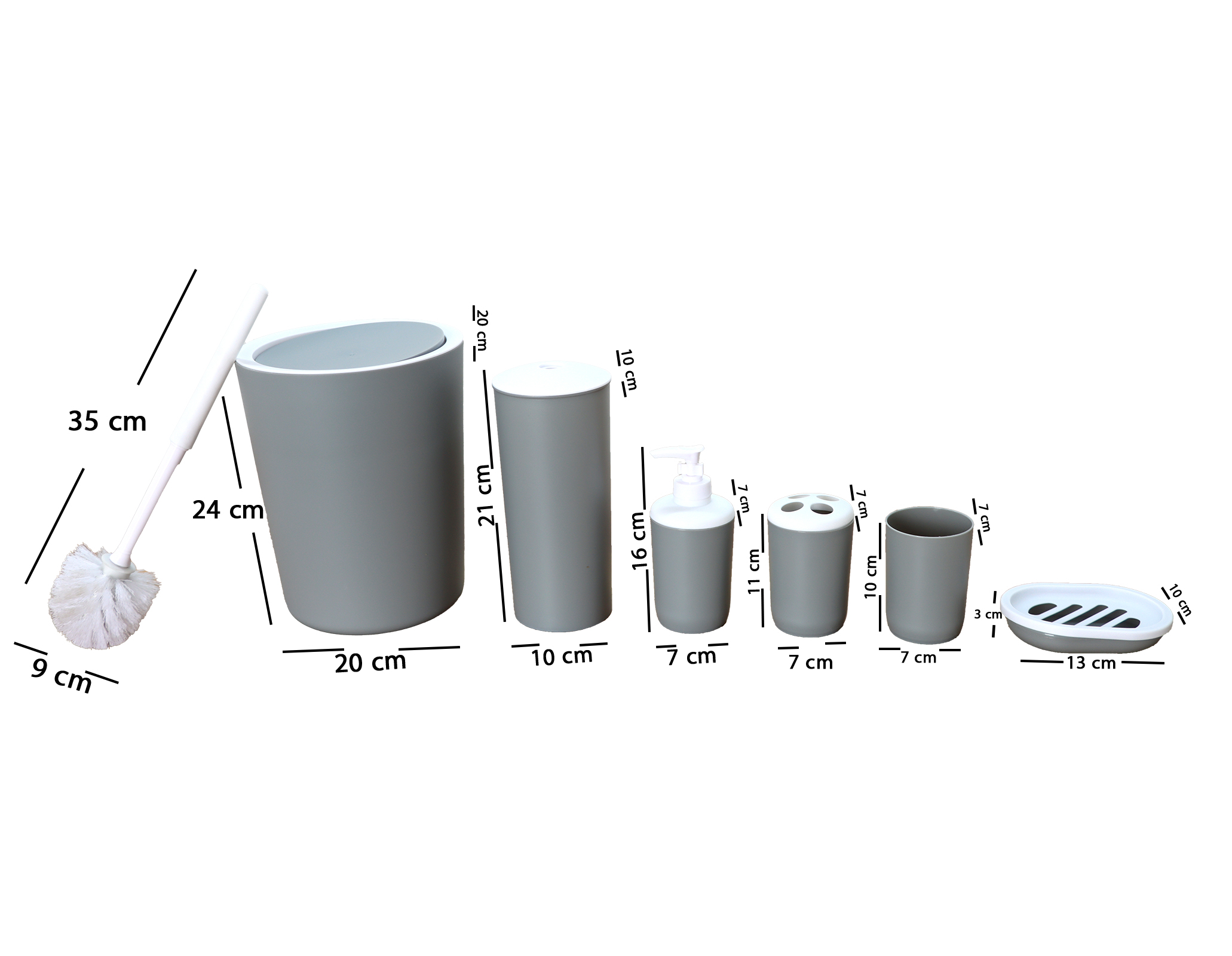 35 cm

9 cm

24 cm

20 cm

20 cm

21 cm

10 cm

10 cm

16 cm

7 cm

7 cm

11 cm

7 cm

7 cm

10 cm

7 cm

7 cm

3 cm

10 cm

13 cm