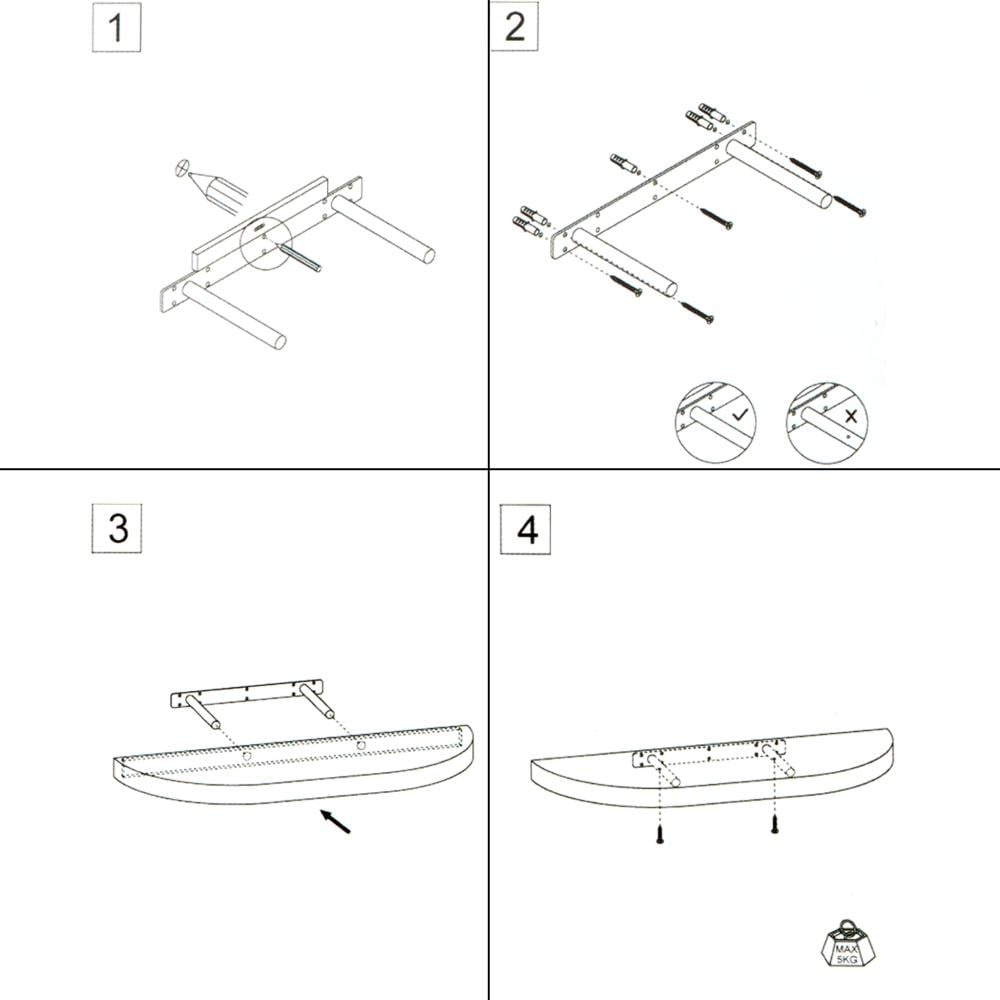 1

2

3

4

MAX
5KG