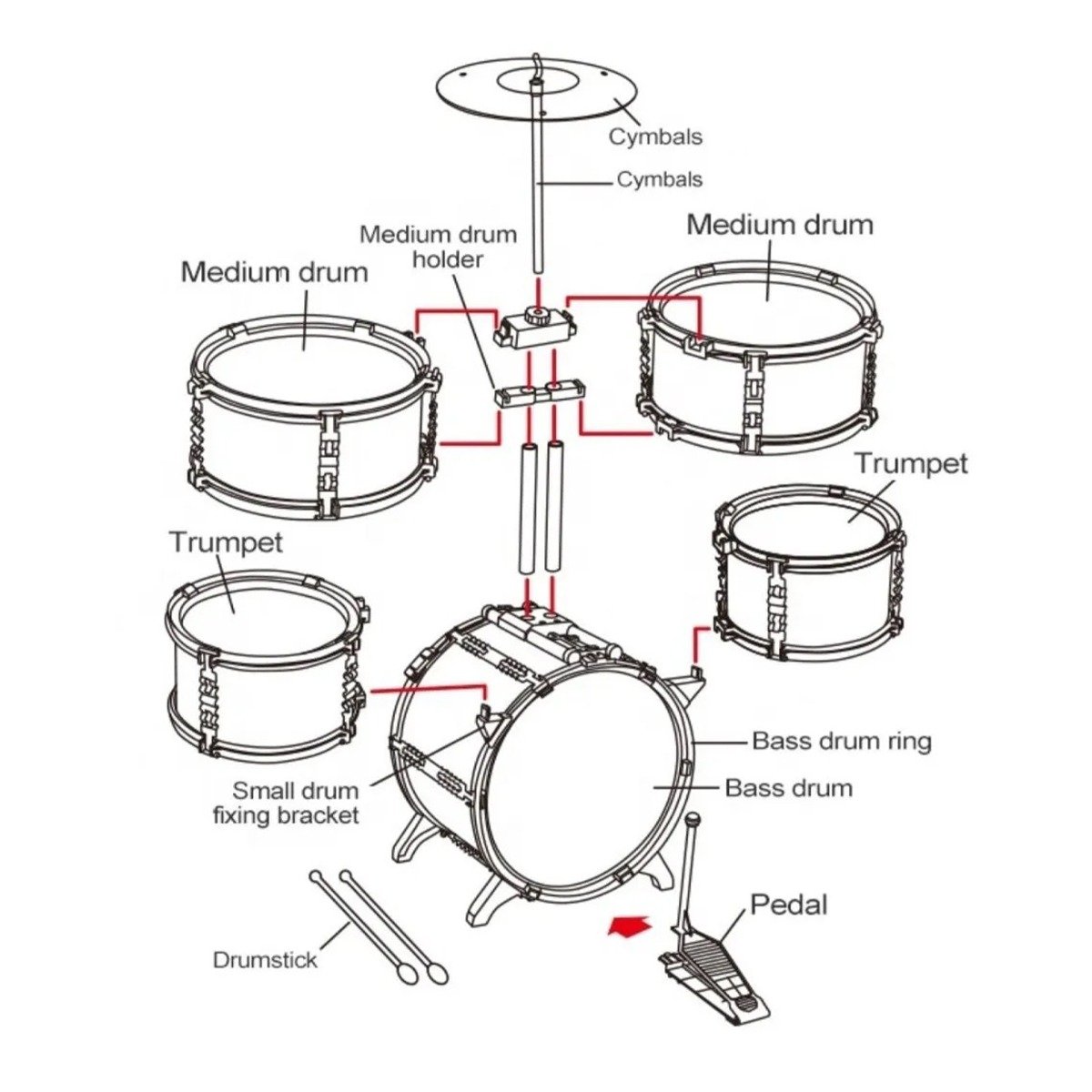 Cymbals

Cymbals

Medium drum holder

Medium drum

Medium drum

Trumpet

Trumpet

Bass drum ring

Bass drum

Small drum fixing bracket

Pedal

Drumstick