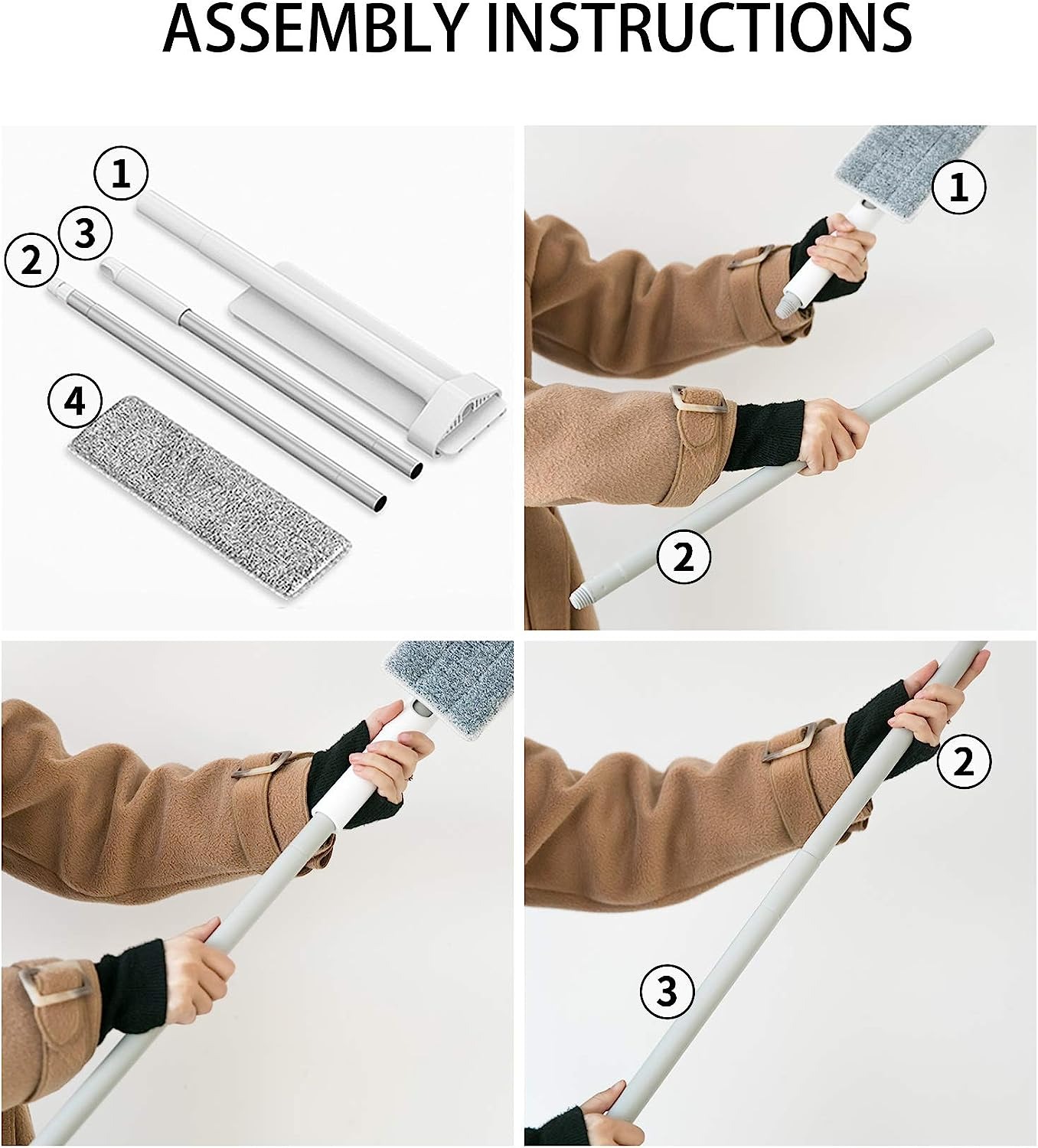 ASSEMBLY INSTRUCTIONS

1
3
2
4

1
2

2

3