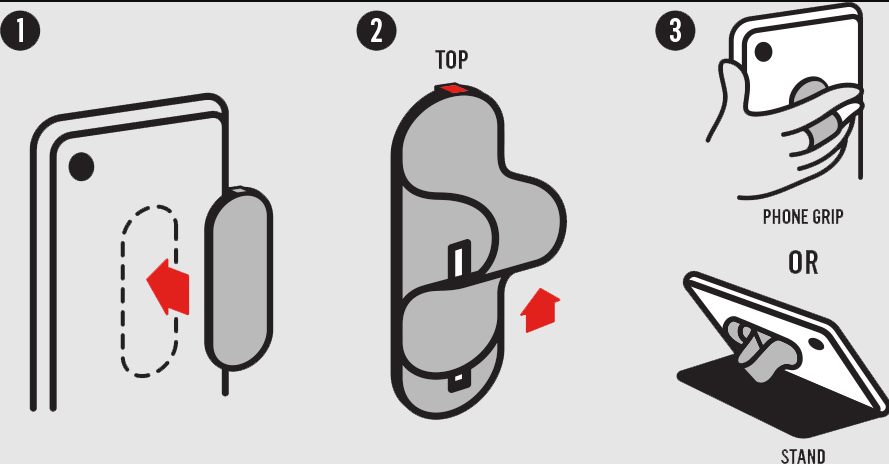 1

2

TOP

3

PHONE GRIP

OR

STAND