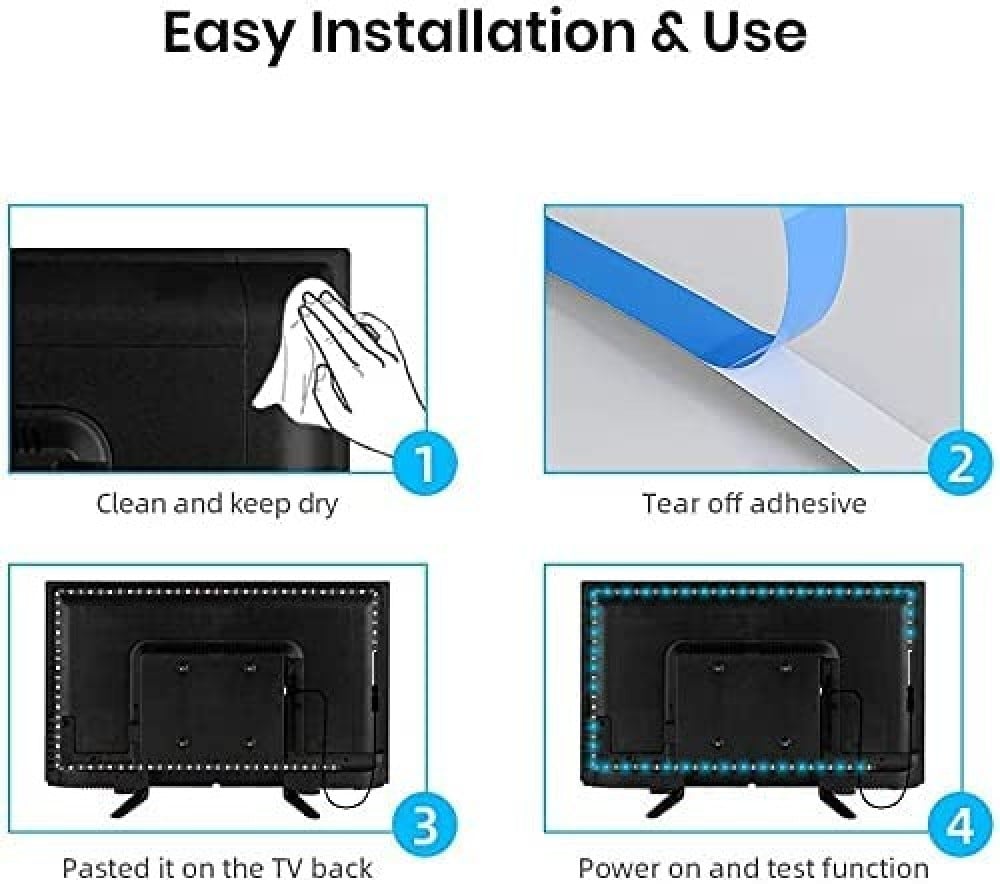 Easy Installation & Use

1
Clean and keep dry

2
Tear off adhesive

3
Pasted it on the TV back

4
Power on and test function