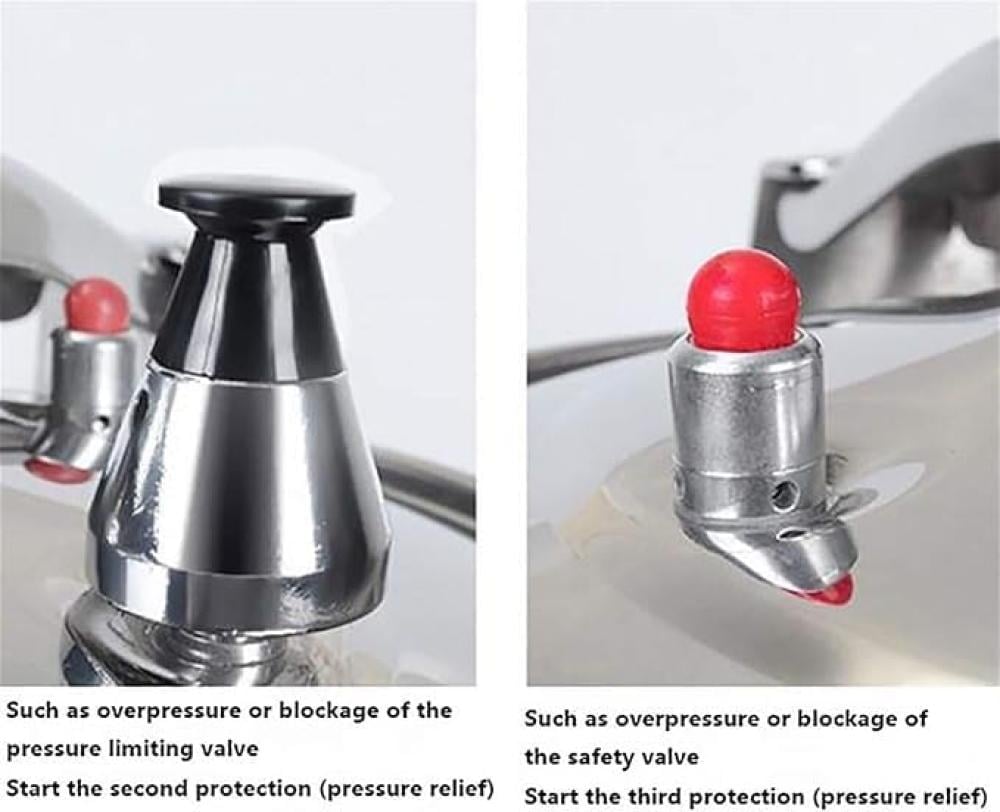 Such as overpressure or blockage of the pressure limiting valve
Start the second protection (pressure relief)

Such as overpressure or blockage of the safety valve
Start the third protection (pressure relief)