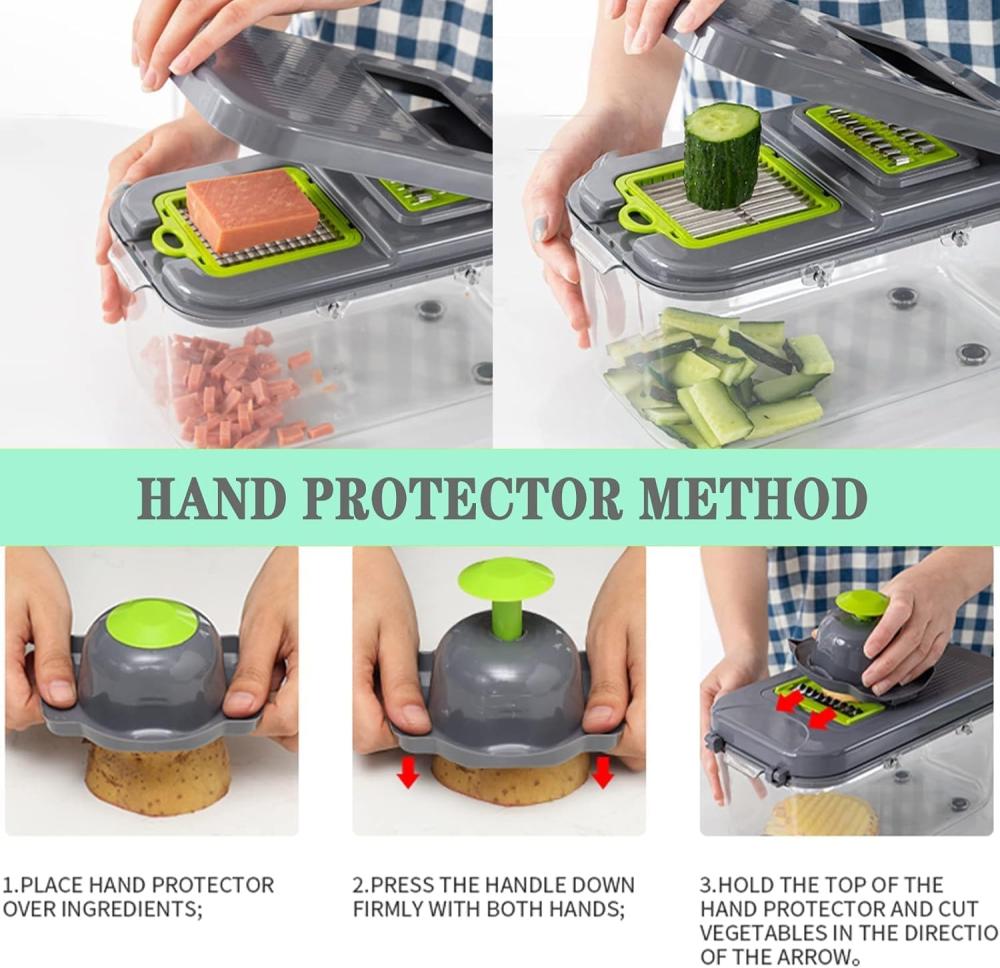 HAND PROTECTOR METHOD

1.PLACE HAND PROTECTOR OVER INGREDIENTS;

2.PRESS THE HANDLE DOWN FIRMLY WITH BOTH HANDS;

3.HOLD THE TOP OF THE HAND PROTECTOR AND CUT VEGETABLES IN THE DIRECTIO OF THE ARROW。