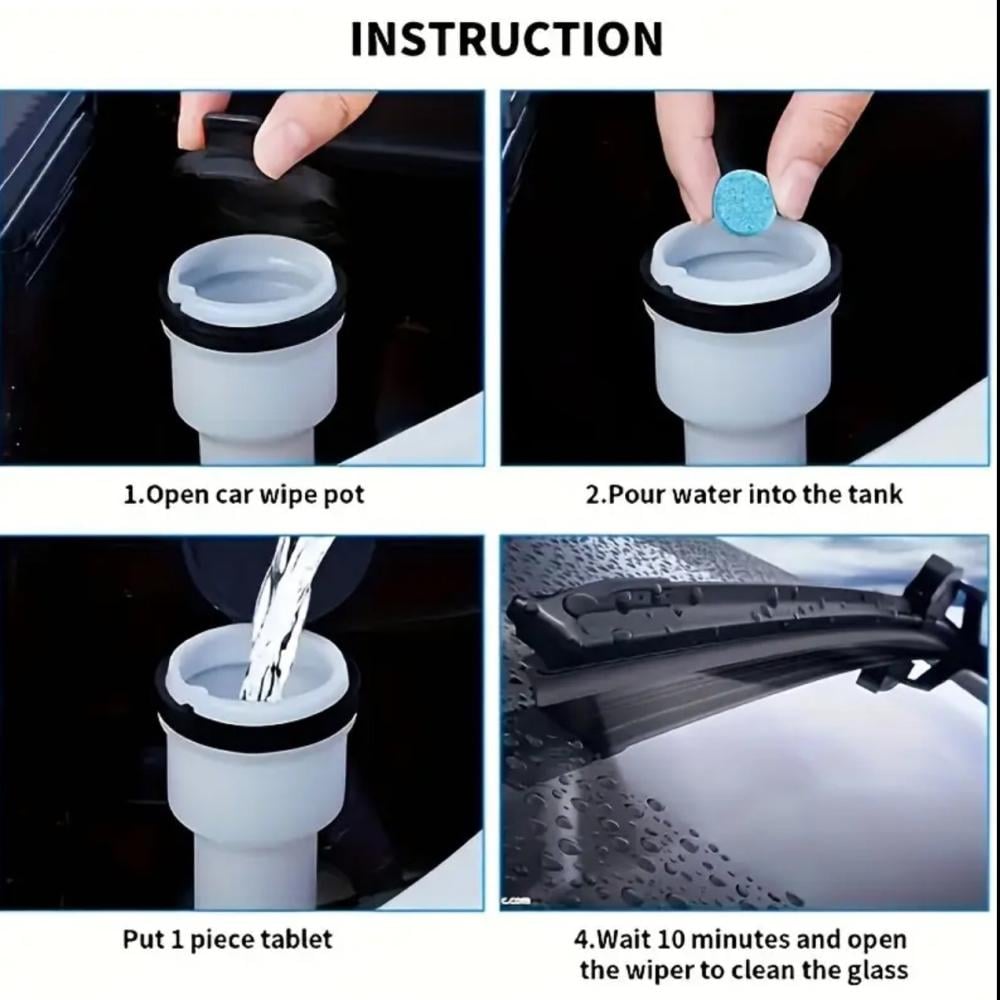 INSTRUCTION

1.Open car wipe pot

2.Pour water into the tank

Put 1 piece tablet

4.Wait 10 minutes and open the wiper to clean the glass