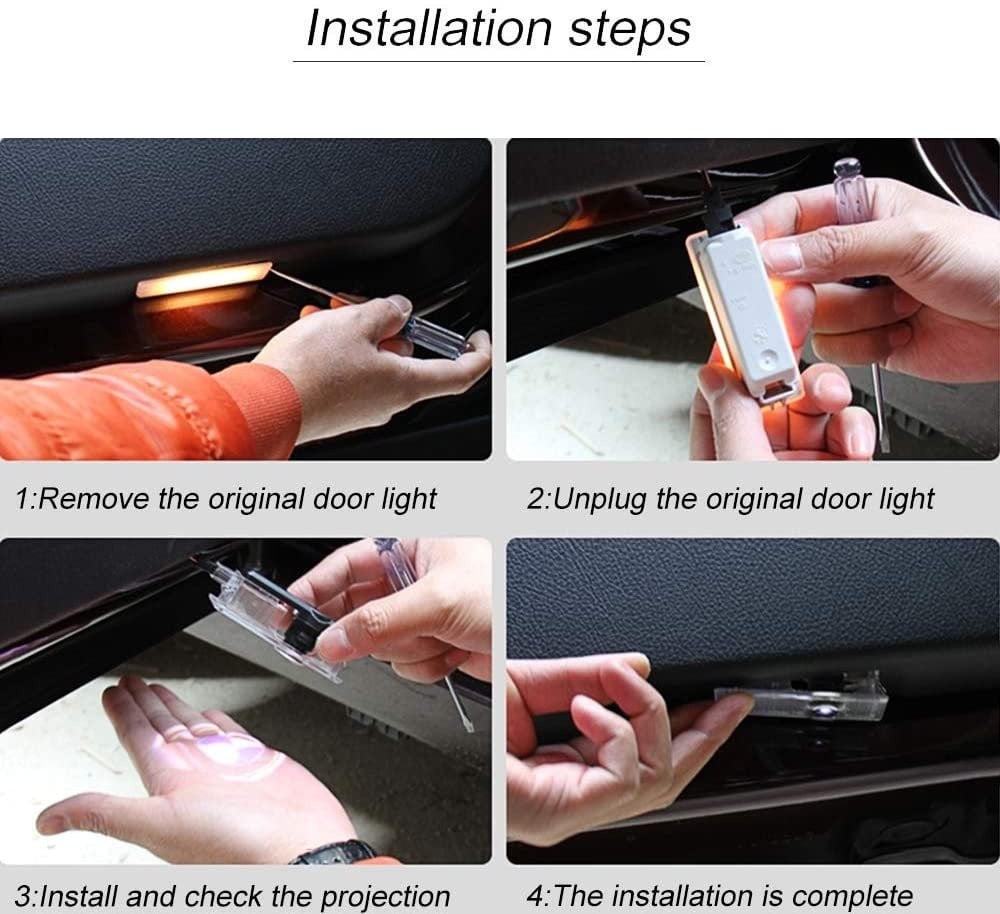 Installation steps

1:Remove the original door light

2:Unplug the original door light

3:Install and check the projection

4:The installation is complete