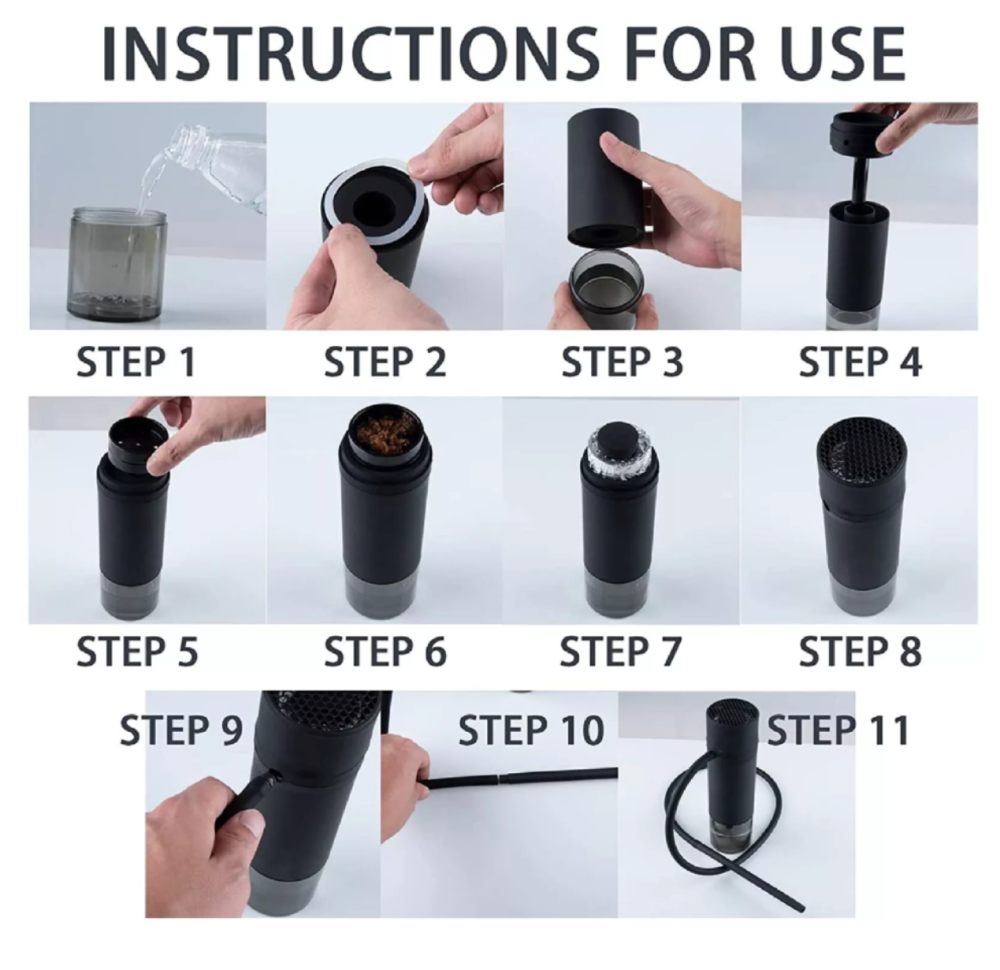 INSTRUCTIONS FOR USE

STEP 1

STEP 2

STEP 3

STEP 4

STEP 5

STEP 6

STEP 7

STEP 8

STEP 9

STEP 10

STEP 11