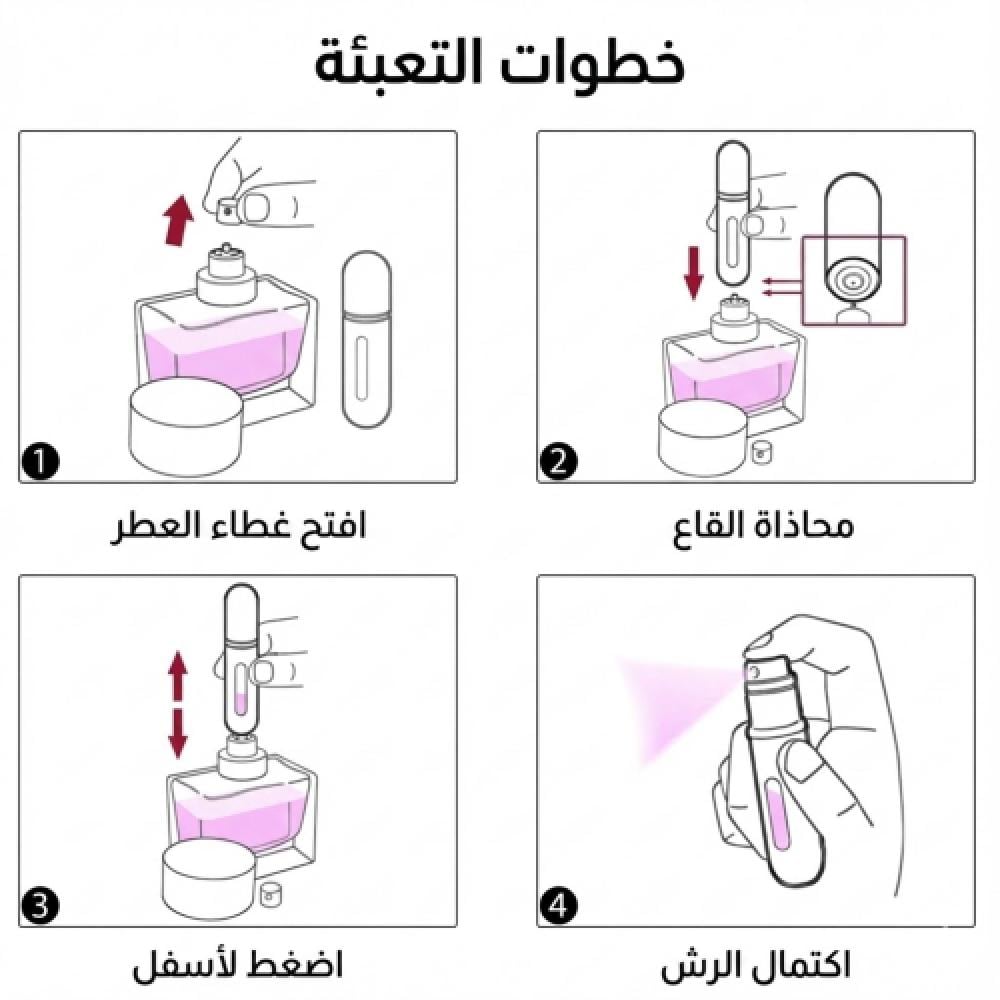 خطوات التعبئة

1
افتح غطاء العطر

2
محاذاة القاع

3
اضغط لأسفل

4
اكتمال الرش