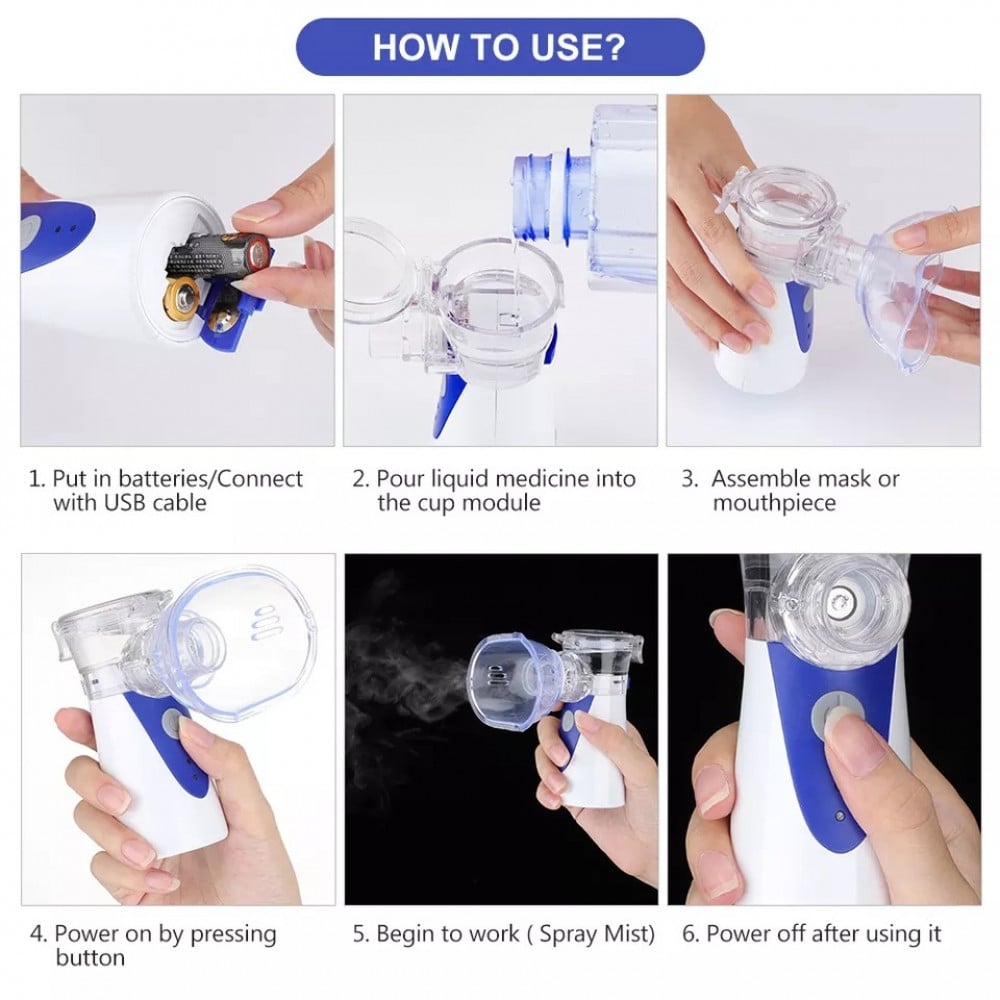 HOW TO USE?

1. Put in batteries/Connect with USB cable

2. Pour liquid medicine into the cup module

3. Assemble mask or mouthpiece

4. Power on by pressing button

5. Begin to work ( Spray Mist)

6. Power off after using it