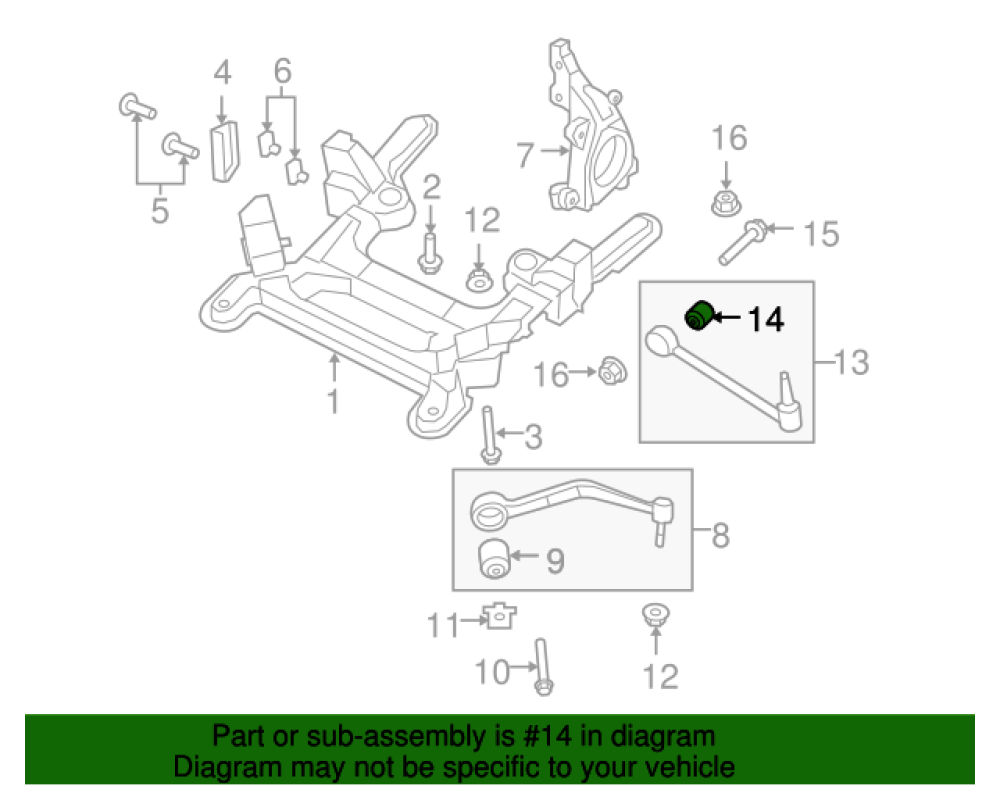 4
6
5
2
12
7
16
15
14
13
16
1
3
8
9
11
10
12

Part or sub-assembly is #14 in diagram
Diagram may not be specific to your vehicle