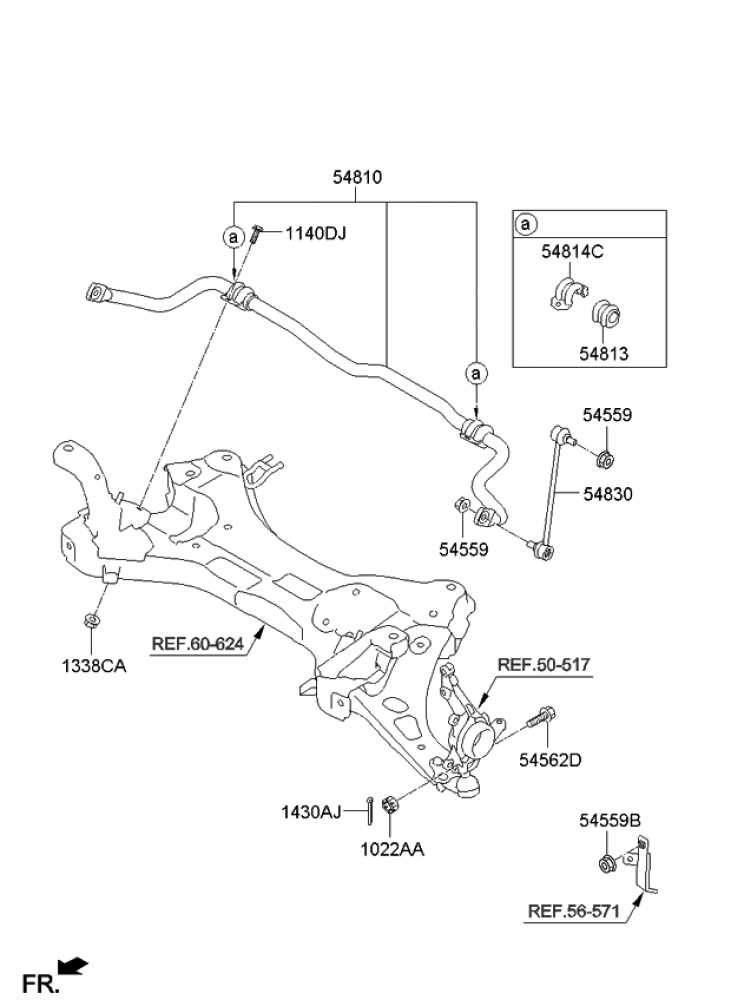 54810

a

1140DJ

a

54814C

54813

a

54559

54830

54559

1338CA

REF.60-624

REF.50-517

54562D

1430AJ

1022AA

54559B

REF.56-571

FR.