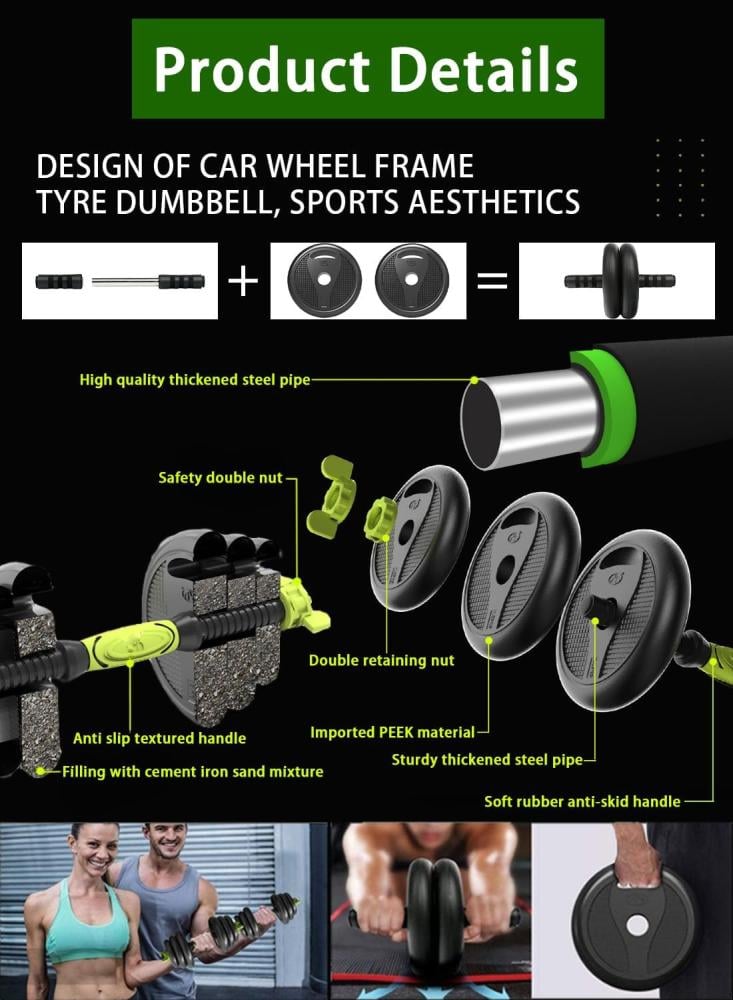 Product Details

DESIGN OF CAR WHEEL FRAME
TYRE DUMBBELL, SPORTS AESTHETICS

+ =

High quality thickened steel pipe

Safety double nut

Double retaining nut

Anti slip textured handle

Imported PEEK material

Sturdy thickened steel pipe

Filling with cement iron sand mixture

Soft rubber anti-skid handle