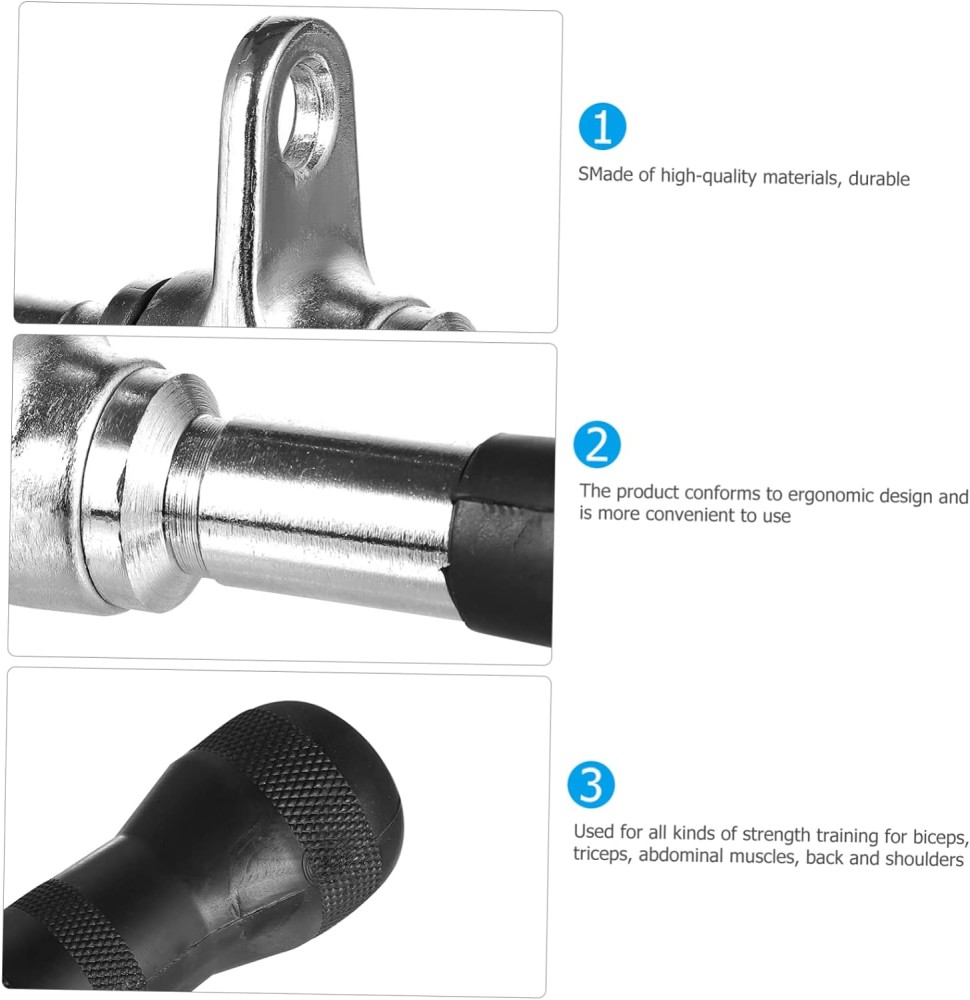 1

SMade of high-quality materials, durable

2

The product conforms to ergonomic design and is more convenient to use

3

Used for all kinds of strength training for biceps, triceps, abdominal muscles, back and shoulders