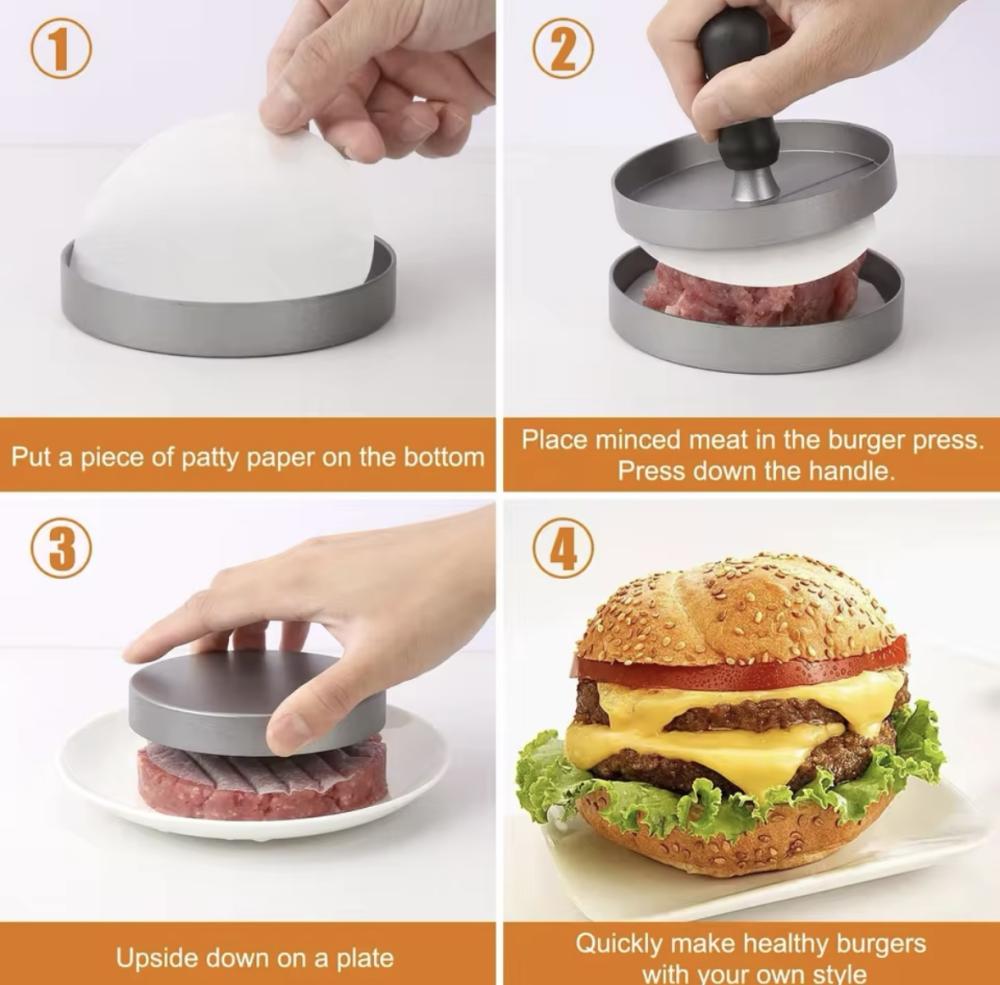 1

Put a piece of patty paper on the bottom

2

Place minced meat in the burger press.
Press down the handle.

3

Upside down on a plate

4

Quickly make healthy burgers
with your own style