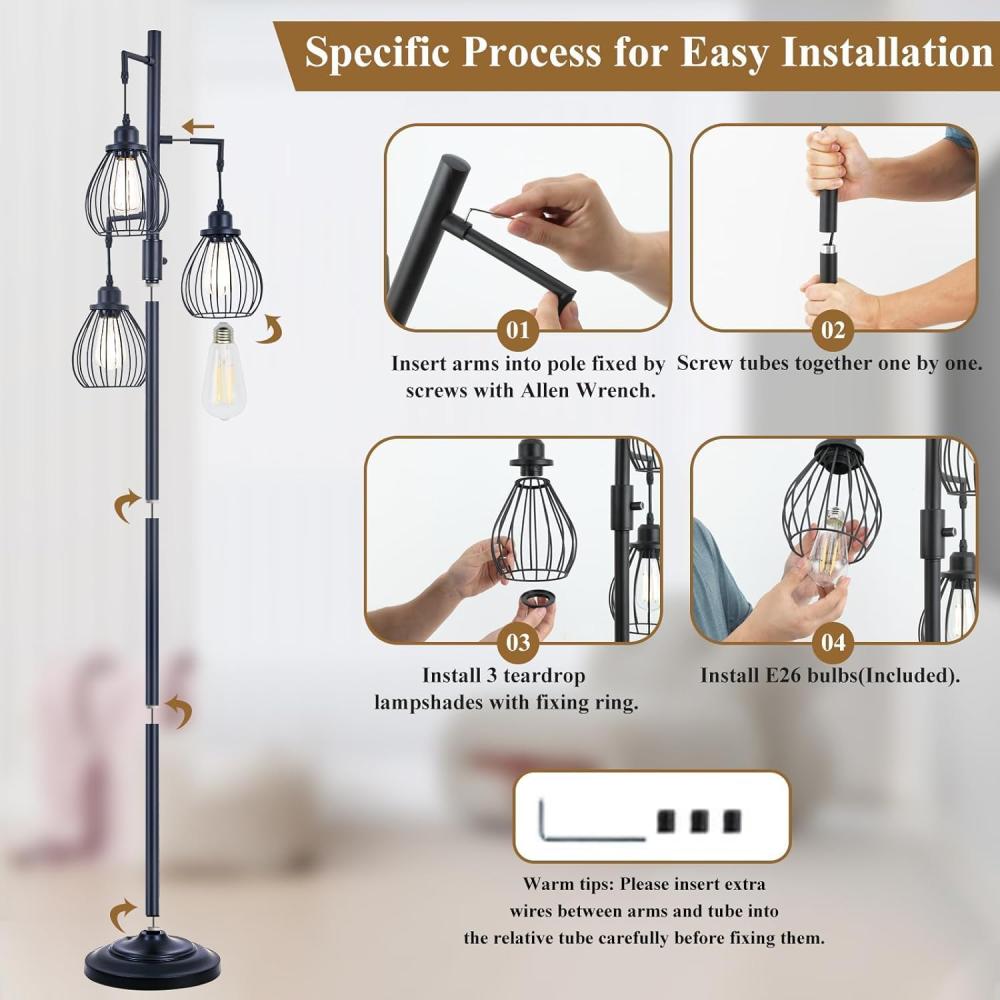 Specific Process for Easy Installation

01
Insert arms into pole fixed by screws with Allen Wrench.

02
Screw tubes together one by one.

03
Install 3 teardrop lampshades with fixing ring.

04
Install E26 bulbs(Included).

Warm tips: Please insert extra wires between arms and tube into the relative tube carefully before fixing them.