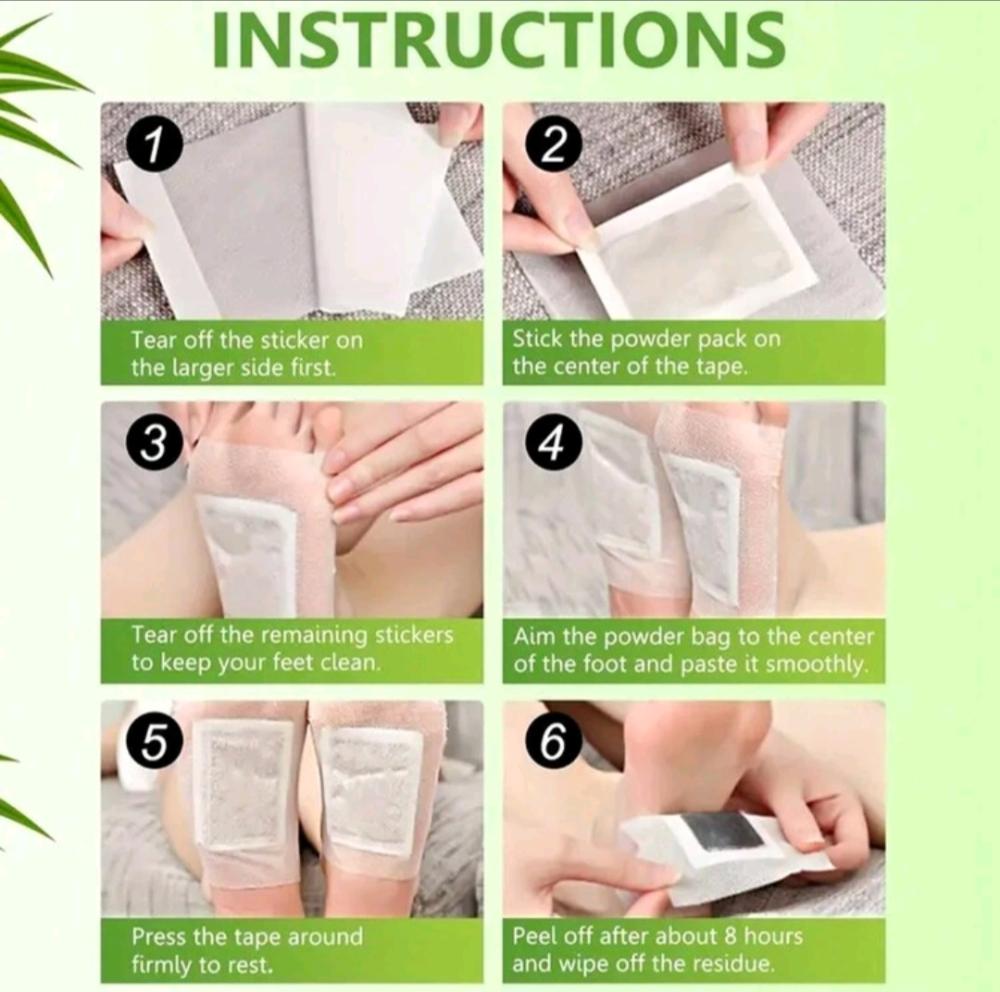 INSTRUCTIONS

1

Tear off the sticker on the larger side first.

2

Stick the powder pack on the center of the tape.

3

Tear off the remaining stickers to keep your feet clean.

4

Aim the powder bag to the center of the foot and paste it smoothly.

5

Press the tape around firmly to rest.

6

Peel off after about 8 hours and wipe off the residue.