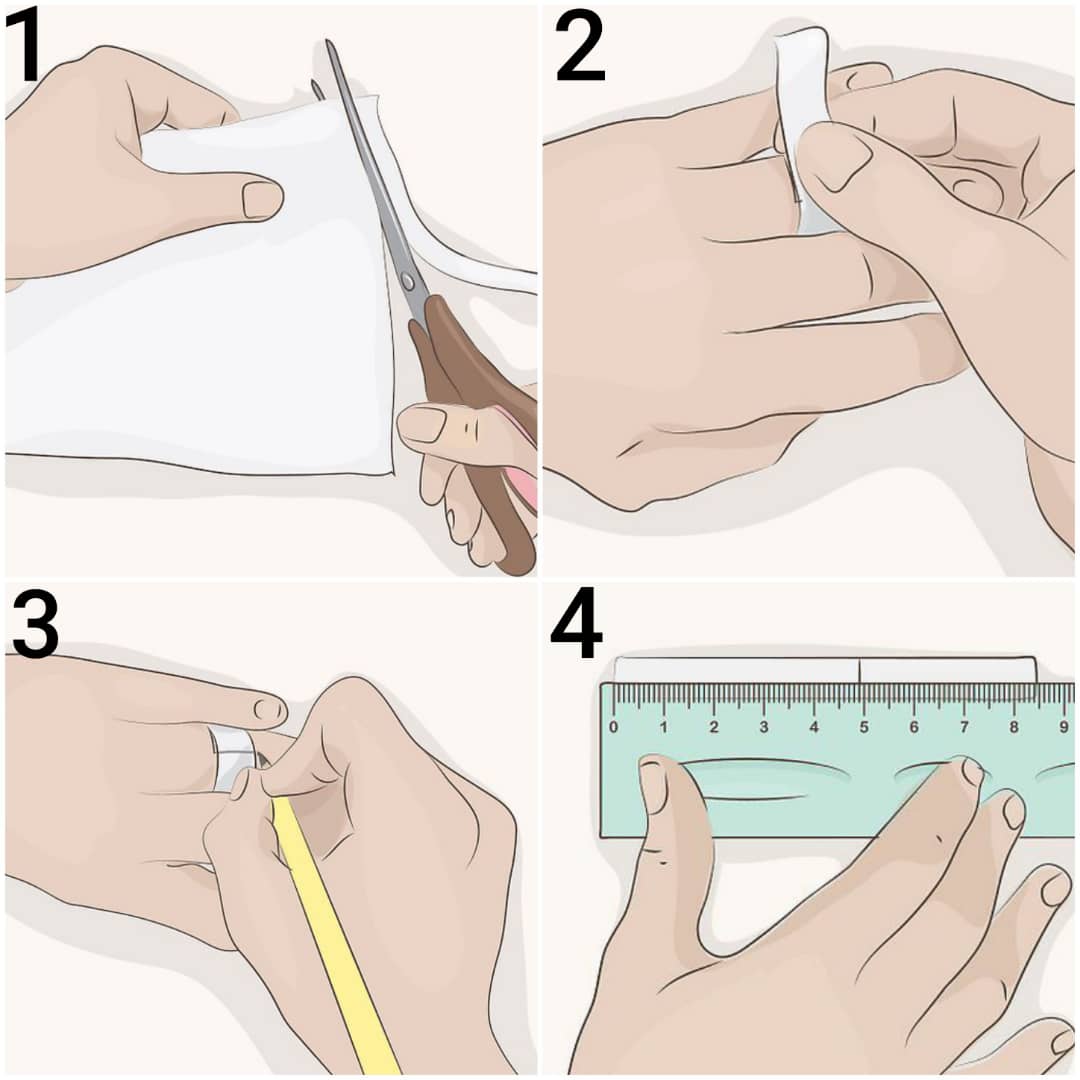 1

2

3

4

0 1 2 3 4 5 6 7 8 9