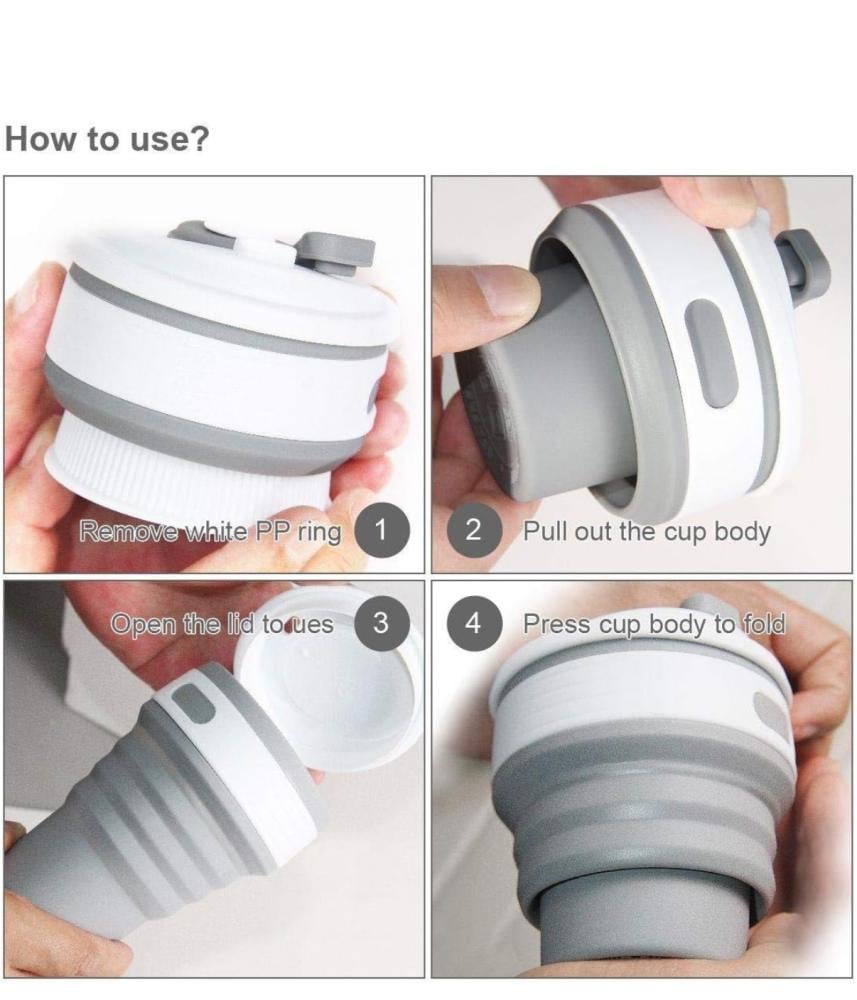 How to use?

Remove white PP ring 1

2 Pull out the cup body

Open the lid to ues 3

4 Press cup body to fold