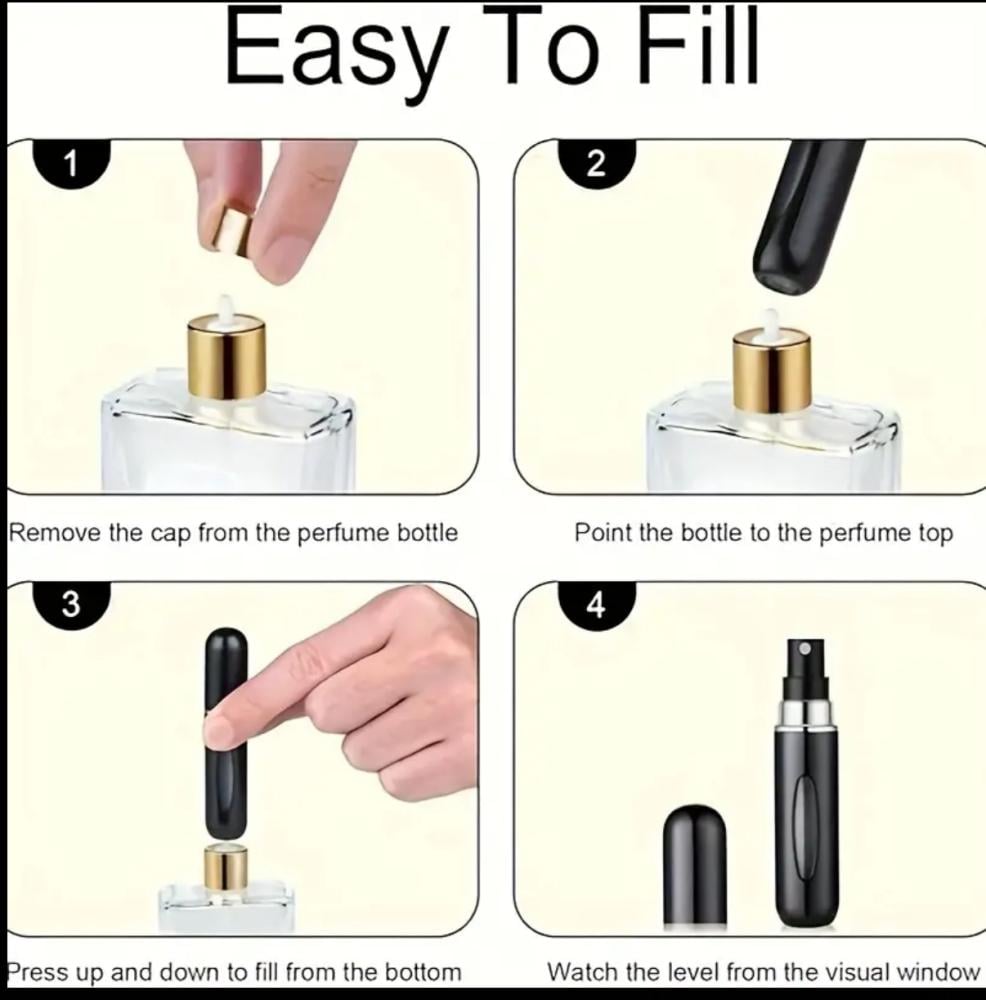 Easy To Fill

1

Remove the cap from the perfume bottle

2

Point the bottle to the perfume top

3

Press up and down to fill from the bottom

4

Watch the level from the visual window