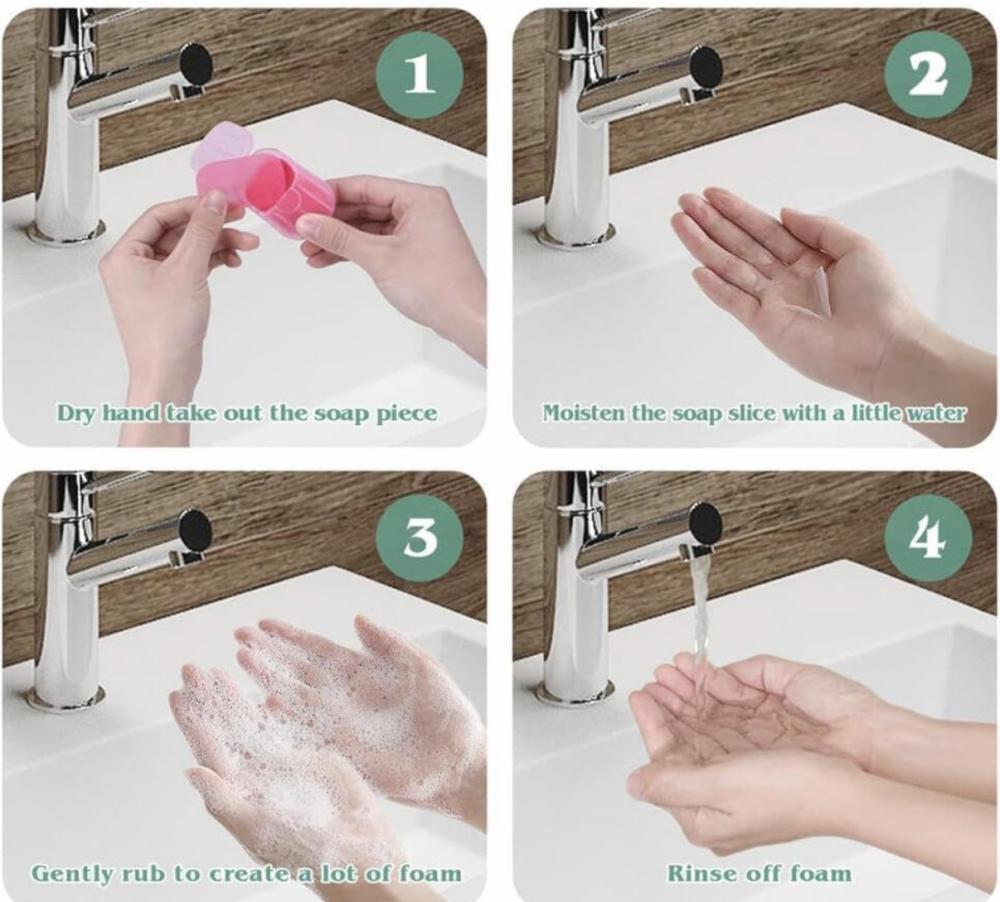 1

Dry hand take out the soap piece

2

Moisten the soap slice with a little water

3

Gently rub to create a lot of foam

4

Rinse off foam