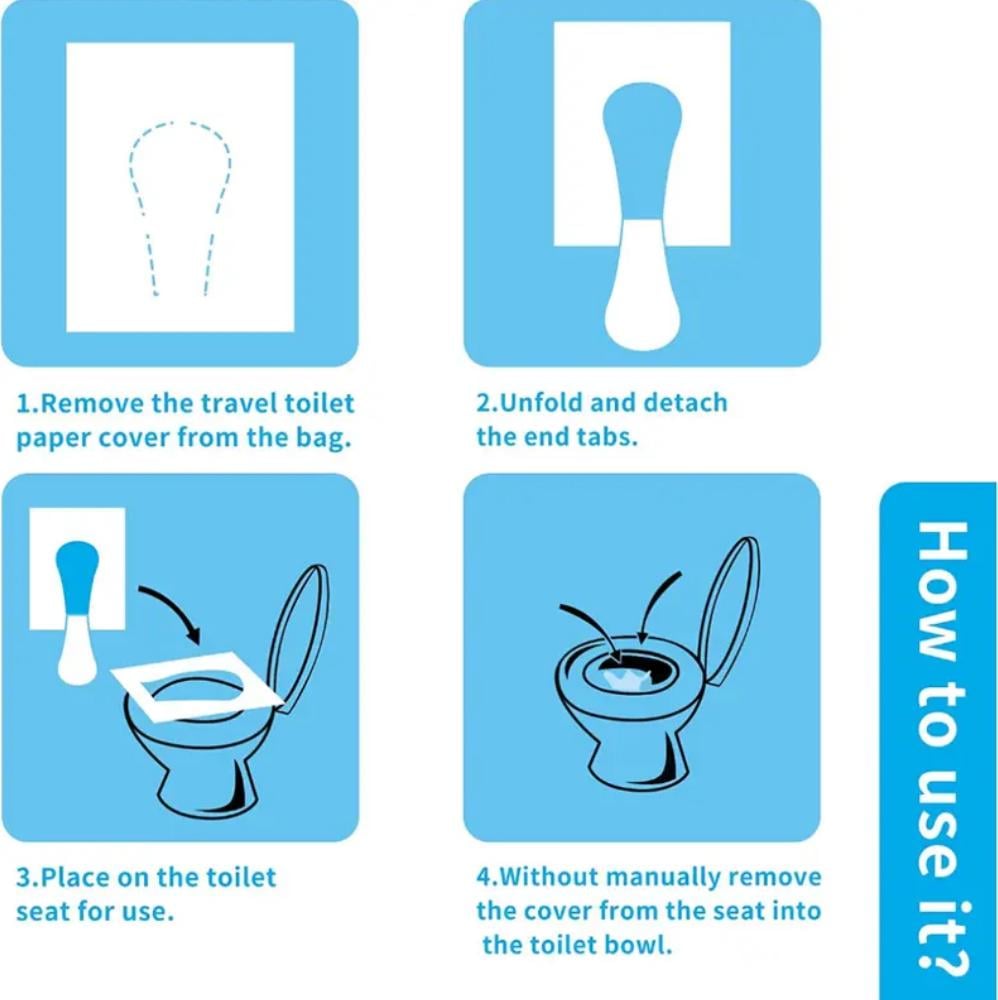 1.Remove the travel toilet paper cover from the bag.

2.Unfold and detach the end tabs.

3.Place on the toilet seat for use.

4.Without manually remove the cover from the seat into the toilet bowl.

How to use it?