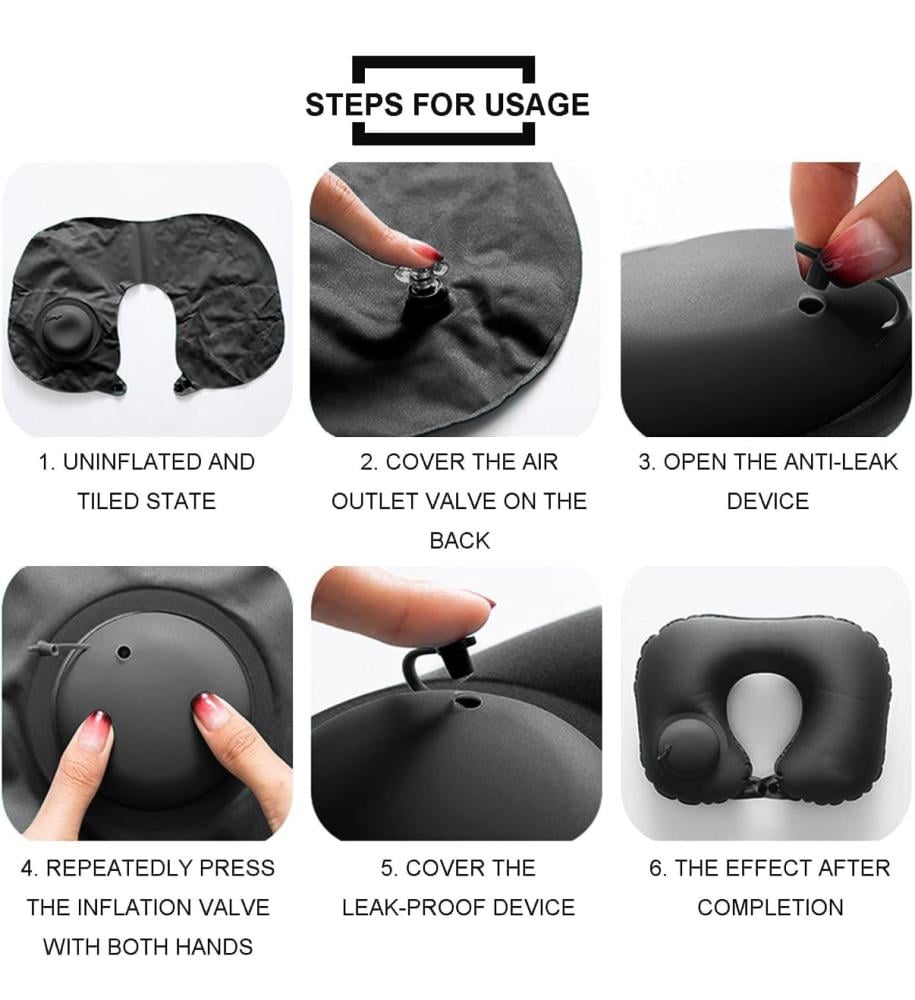 STEPS FOR USAGE

1. UNINFLATED AND TILED STATE

2. COVER THE AIR OUTLET VALVE ON THE BACK

3. OPEN THE ANTI-LEAK DEVICE

4. REPEATEDLY PRESS THE INFLATION VALVE WITH BOTH HANDS

5. COVER THE LEAK-PROOF DEVICE

6. THE EFFECT AFTER COMPLETION