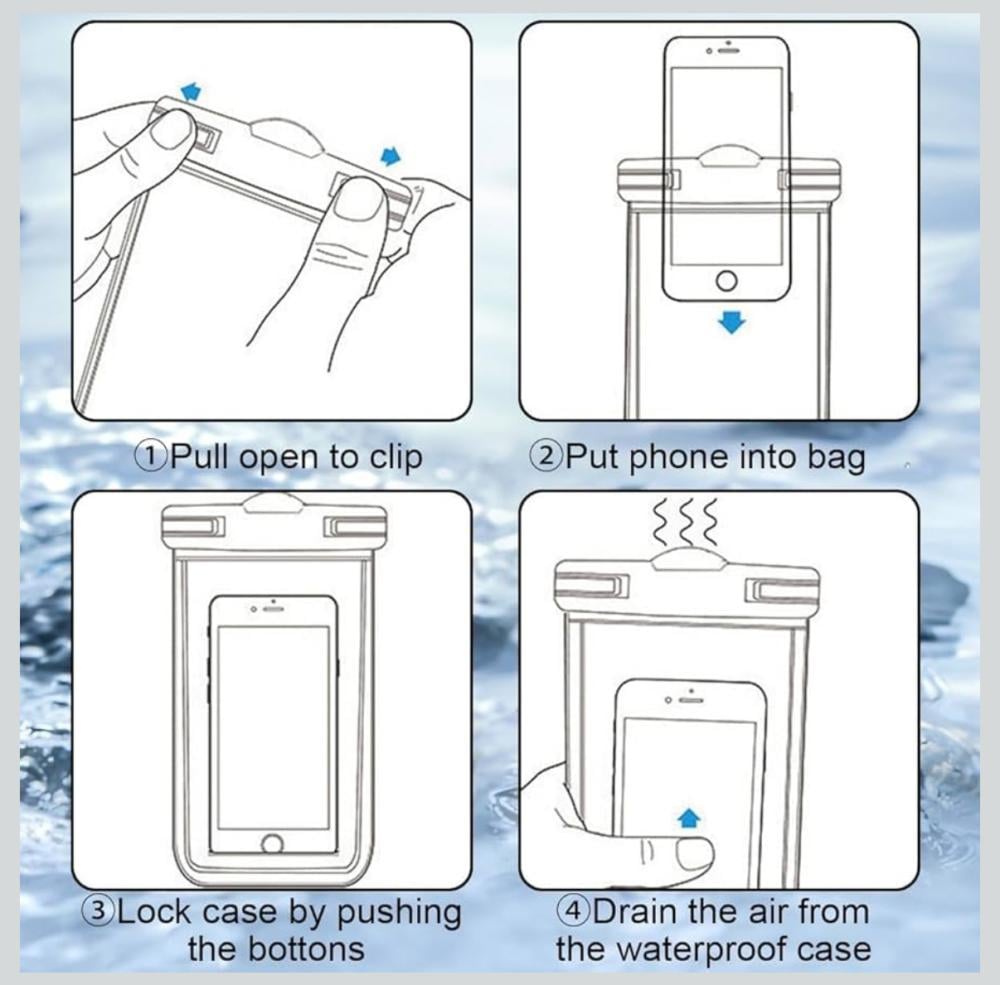 ①Pull open to clip

②Put phone into bag

③Lock case by pushing the bottons

④Drain the air from the waterproof case