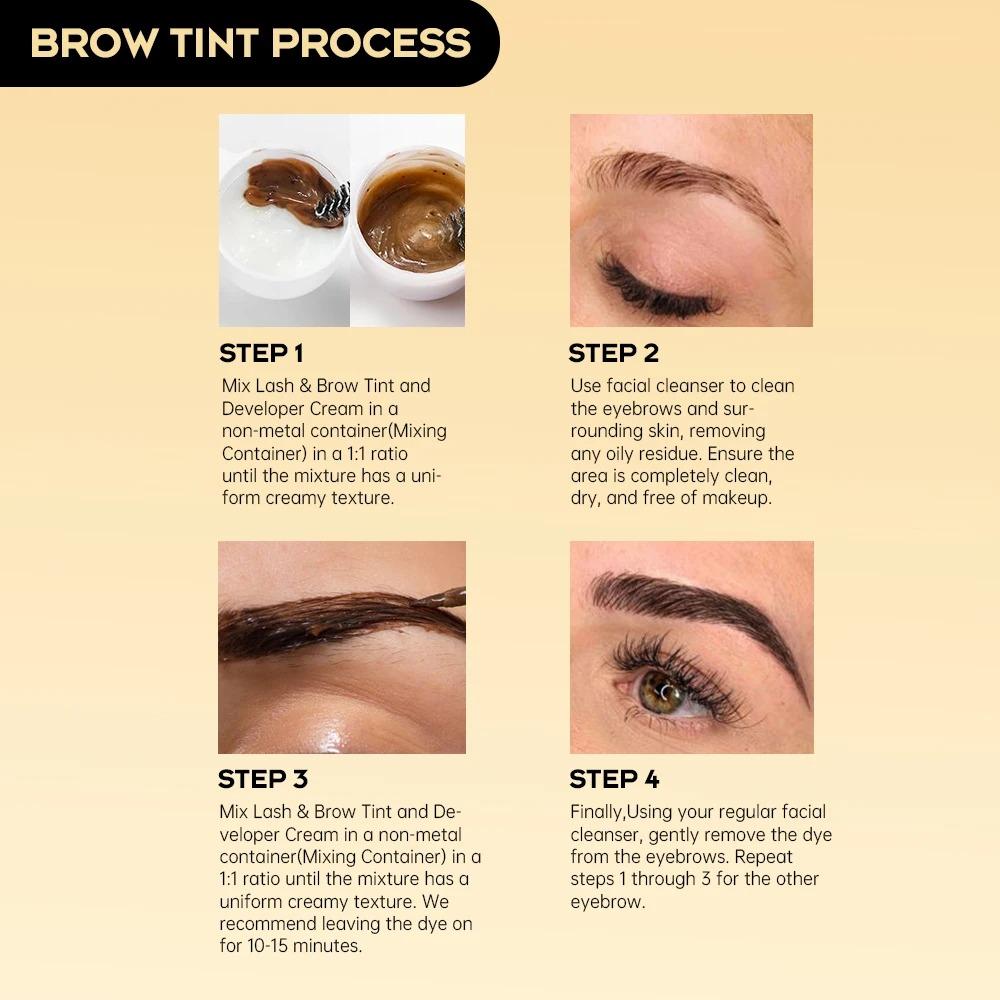 BROW TINT PROCESS

STEP 1
Mix Lash & Brow Tint and Developer Cream in a non-metal container(Mixing Container) in a 1:1 ratio until the mixture has a uniform creamy texture.

STEP 2
Use facial cleanser to clean the eyebrows and surrounding skin, removing any oily residue. Ensure the area is completely clean, dry, and free of makeup.

STEP 3
Mix Lash & Brow Tint and Developer Cream in a non-metal container(Mixing Container) in a 1:1 ratio until the mixture has a uniform creamy texture. We recommend leaving the dye on for 10-15 minutes.

STEP 4
Finally,Using your regular facial cleanser, gently remove the dye from the eyebrows. Repeat steps 1 through 3 for the other eyebrow.