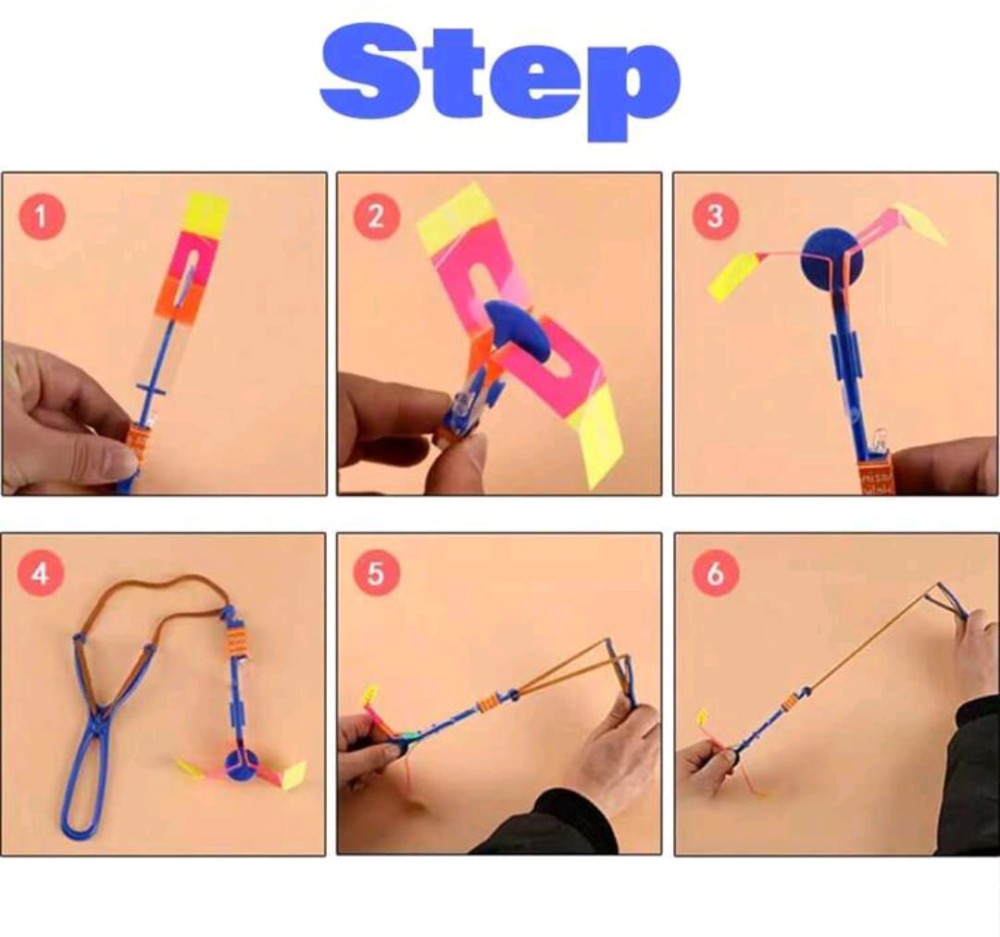 Step

1

2

3

4

5

6