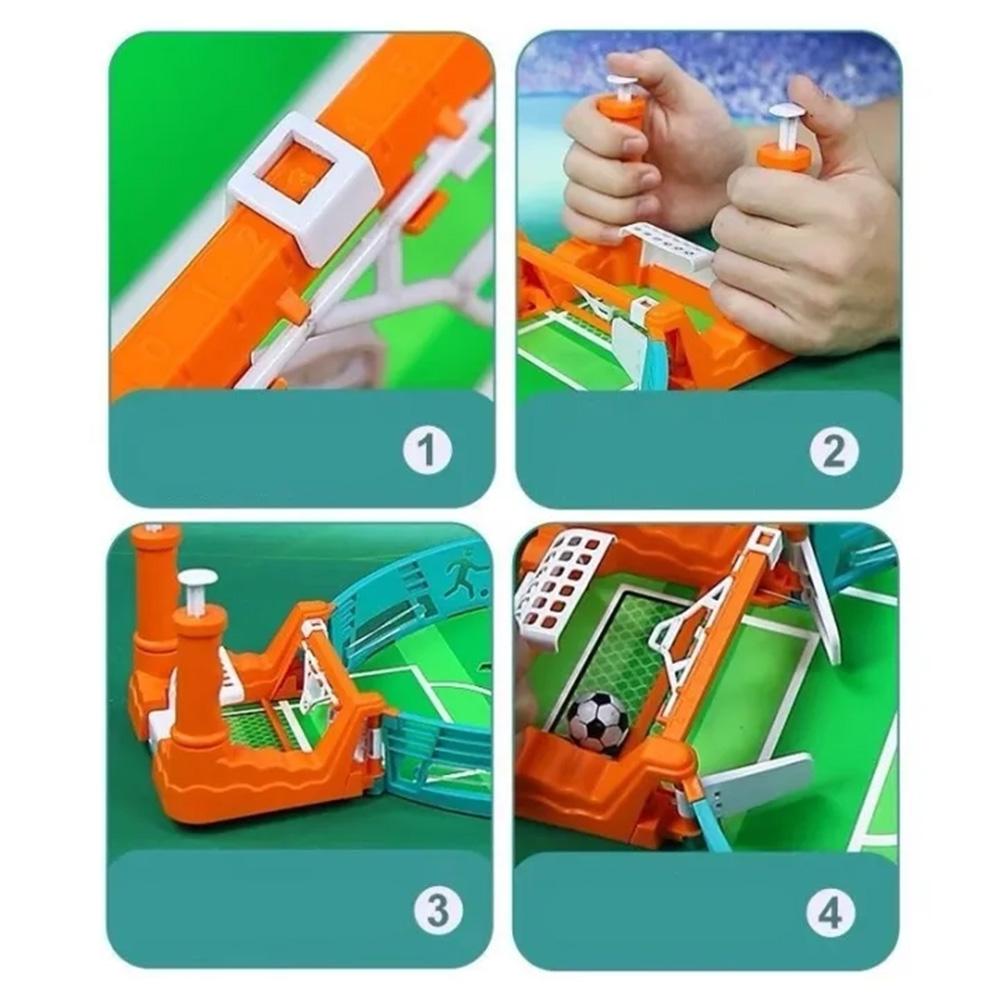 1

2

3

4