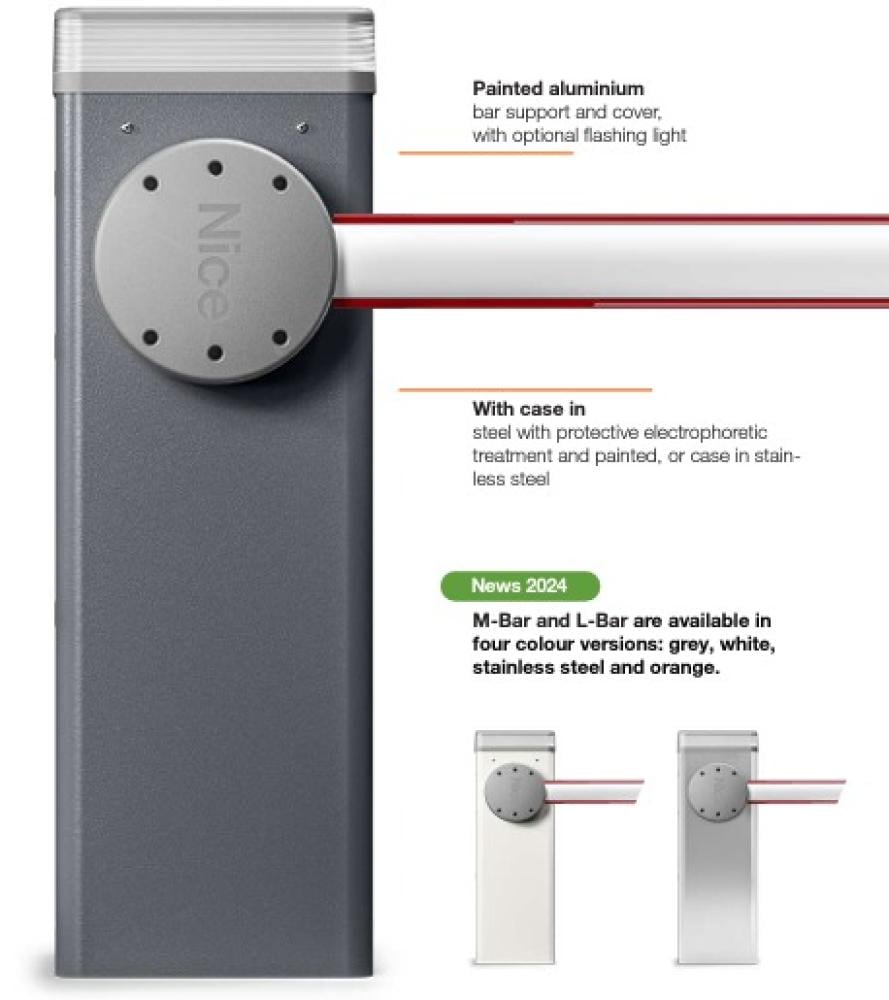 Nice

Painted aluminium
bar support and cover, with optional flashing light

With case in
steel with protective electrophoretic treatment and painted, or case in stainless steel

News 2024
M-Bar and L-Bar are available in four colour versions: grey, white, stainless steel and orange.