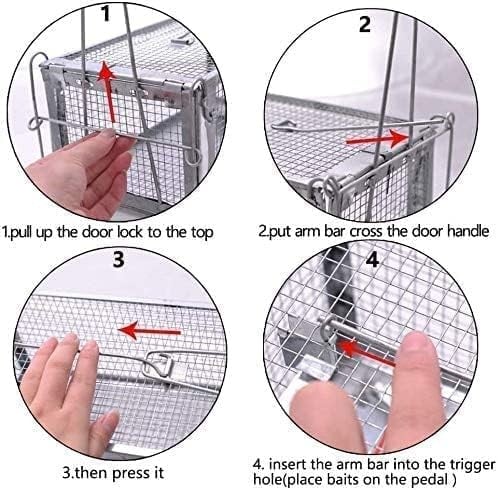 1

1.pull up the door lock to the top

2

2.put arm bar cross the door handle

3

3.then press it

4

4. insert the arm bar into the trigger hole(place baits on the pedal )