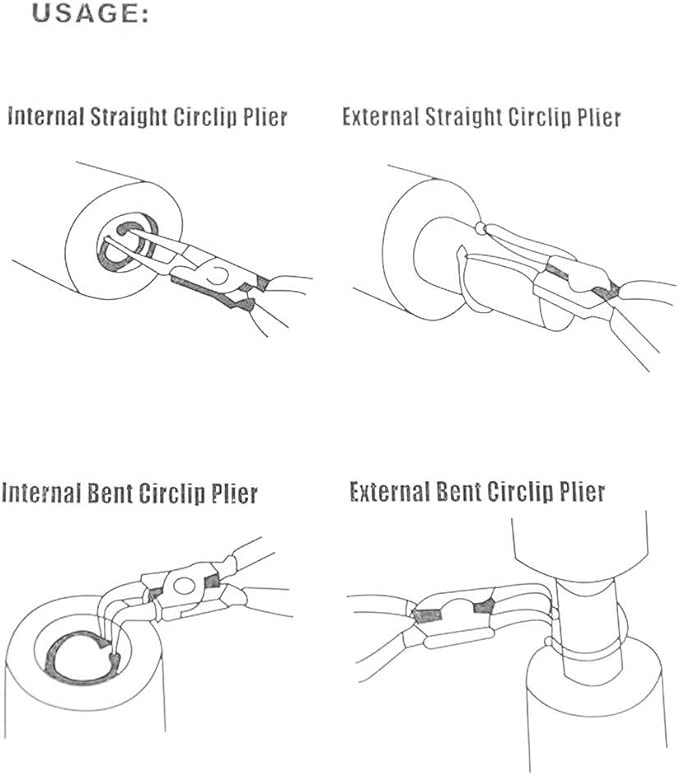 USAGE:

Internal Straight Circlip Plier

External Straight Circlip Plier

Internal Bent Circlip Plier

External Bent Circlip Plier