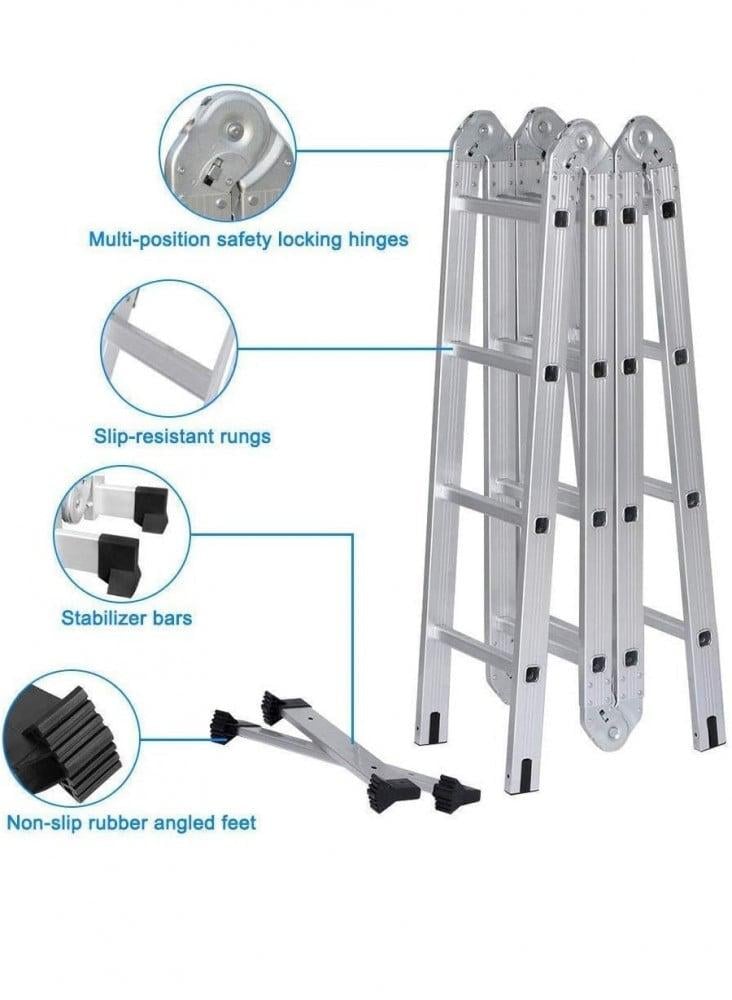 Multi-position safety locking hinges

Slip-resistant rungs

Stabilizer bars

Non-slip rubber angled feet