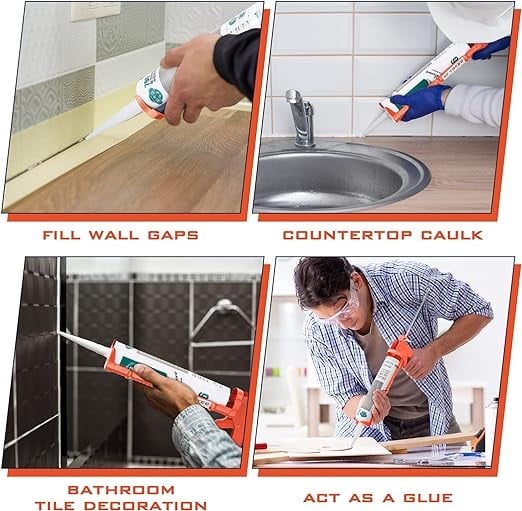 FILL WALL GAPS

COUNTERTOP CAULK

BATHROOM TILE DECORATION

ACT AS A GLUE