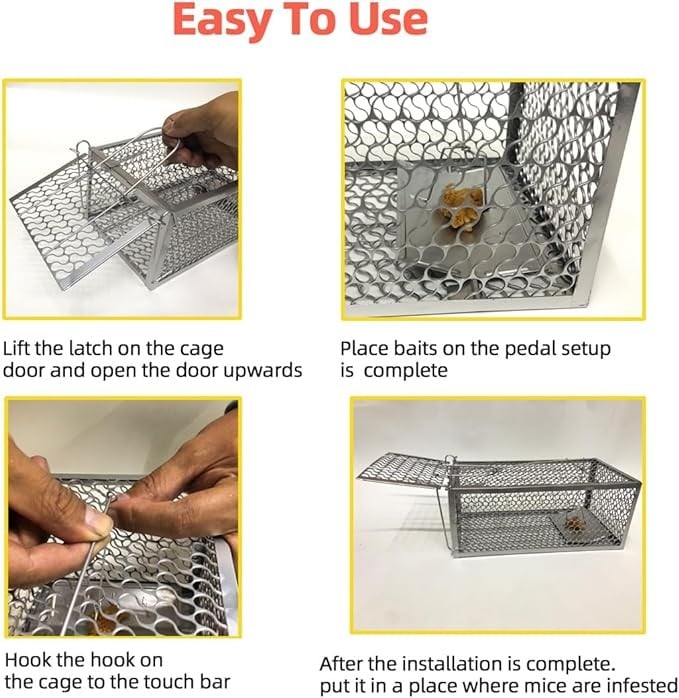 Easy To Use

Lift the latch on the cage door and open the door upwards

Place baits on the pedal setup is complete

Hook the hook on the cage to the touch bar

After the installation is complete. put it in a place where mice are infested