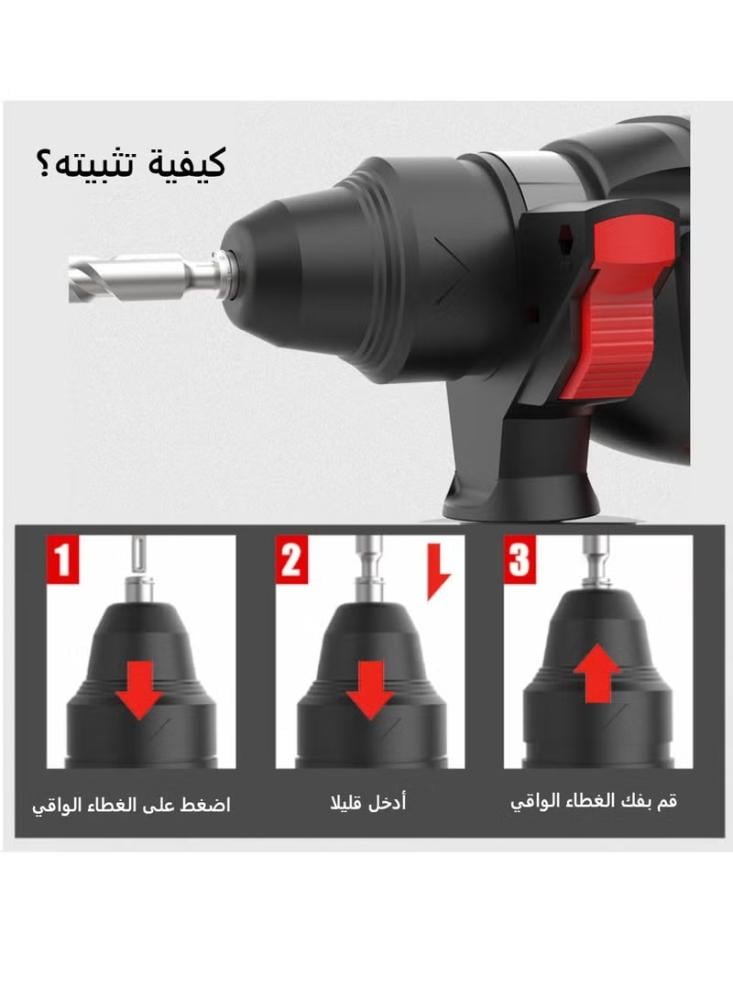 كيفية تثبيته؟

1
اضغط على الغطاء الواقي

2
أدخل قليلا

3
قم بفك الغطاء الواقي