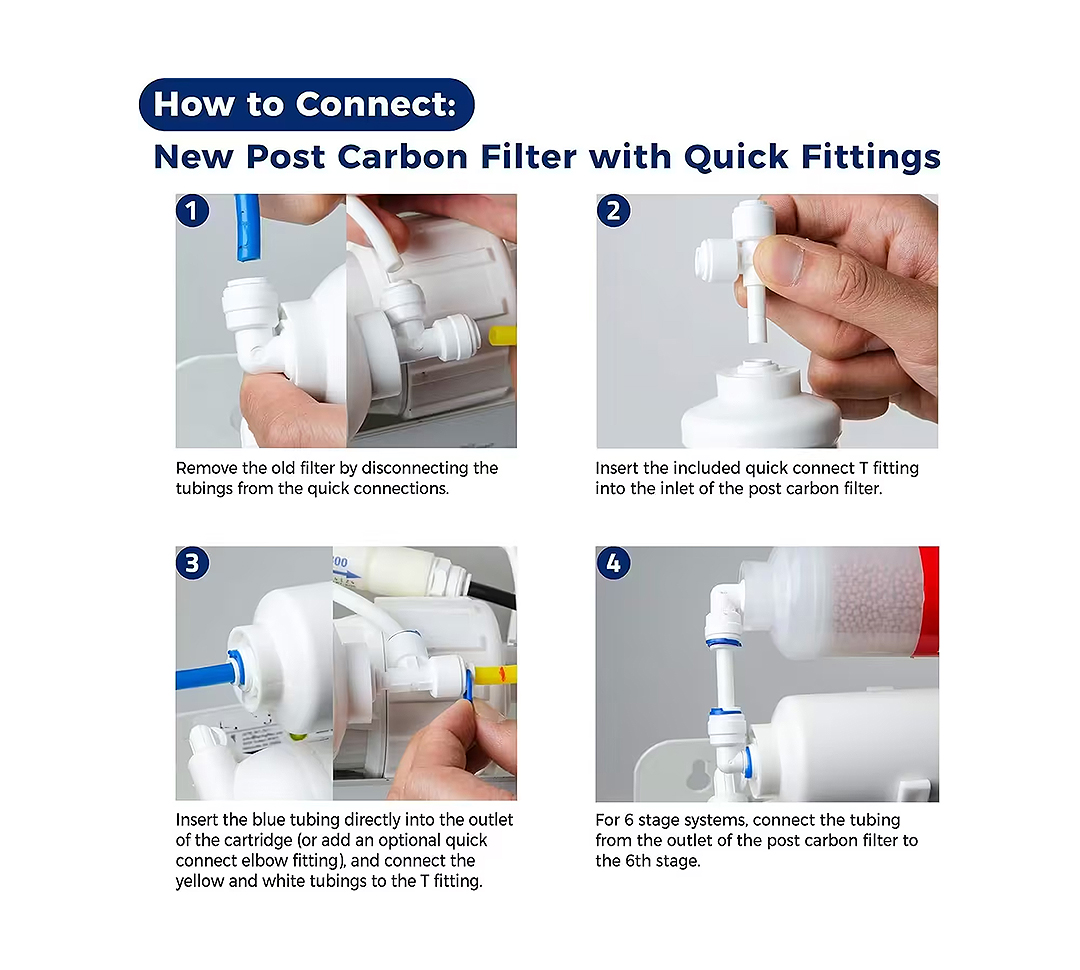 How to Connect:
New Post Carbon Filter with Quick Fittings

1

Remove the old filter by disconnecting the tubings from the quick connections.

2

Insert the included quick connect T fitting into the inlet of the post carbon filter.

3

Insert the blue tubing directly into the outlet of the cartridge (or add an optional quick connect elbow fitting), and connect the yellow and white tubings to the T fitting.

4

For 6 stage systems, connect the tubing from the outlet of the post carbon filter to the 6th stage.