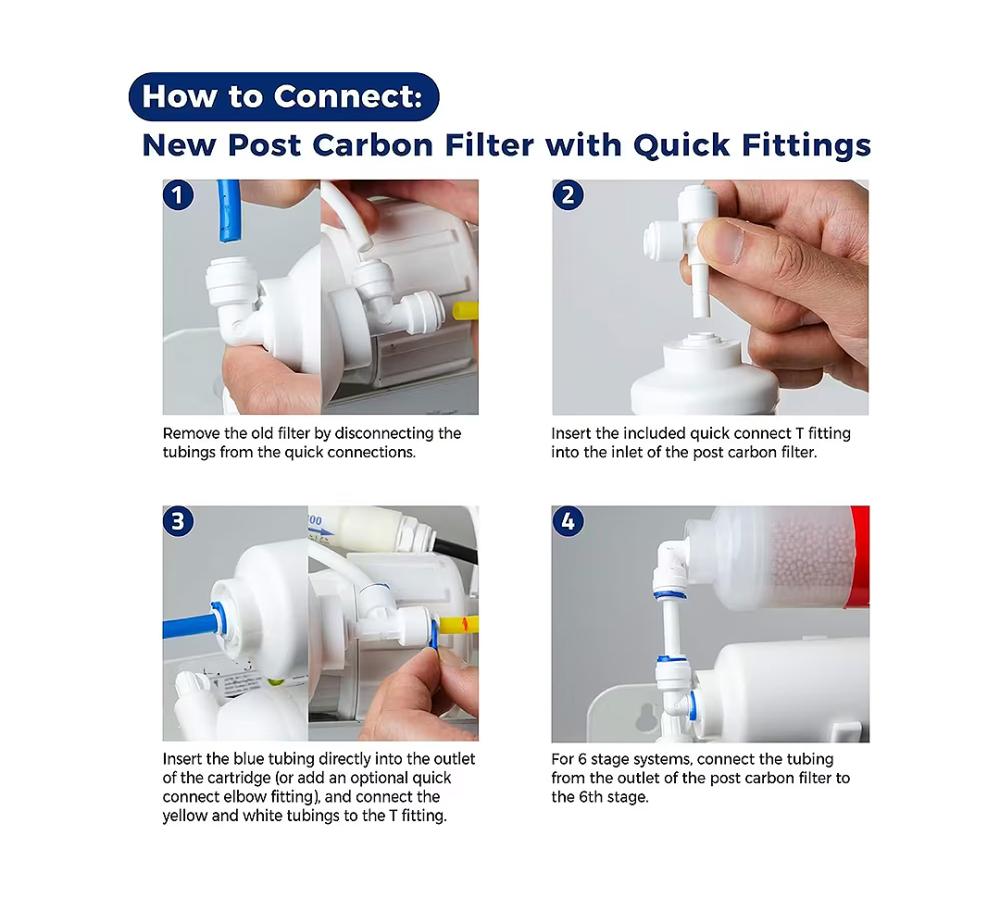 How to Connect:

New Post Carbon Filter with Quick Fittings

1

Remove the old filter by disconnecting the tubings from the quick connections.

2

Insert the included quick connect T fitting into the inlet of the post carbon filter.

3

Insert the blue tubing directly into the outlet of the cartridge (or add an optional quick connect elbow fitting), and connect the yellow and white tubings to the T fitting.

4

For 6 stage systems, connect the tubing from the outlet of the post carbon filter to the 6th stage.