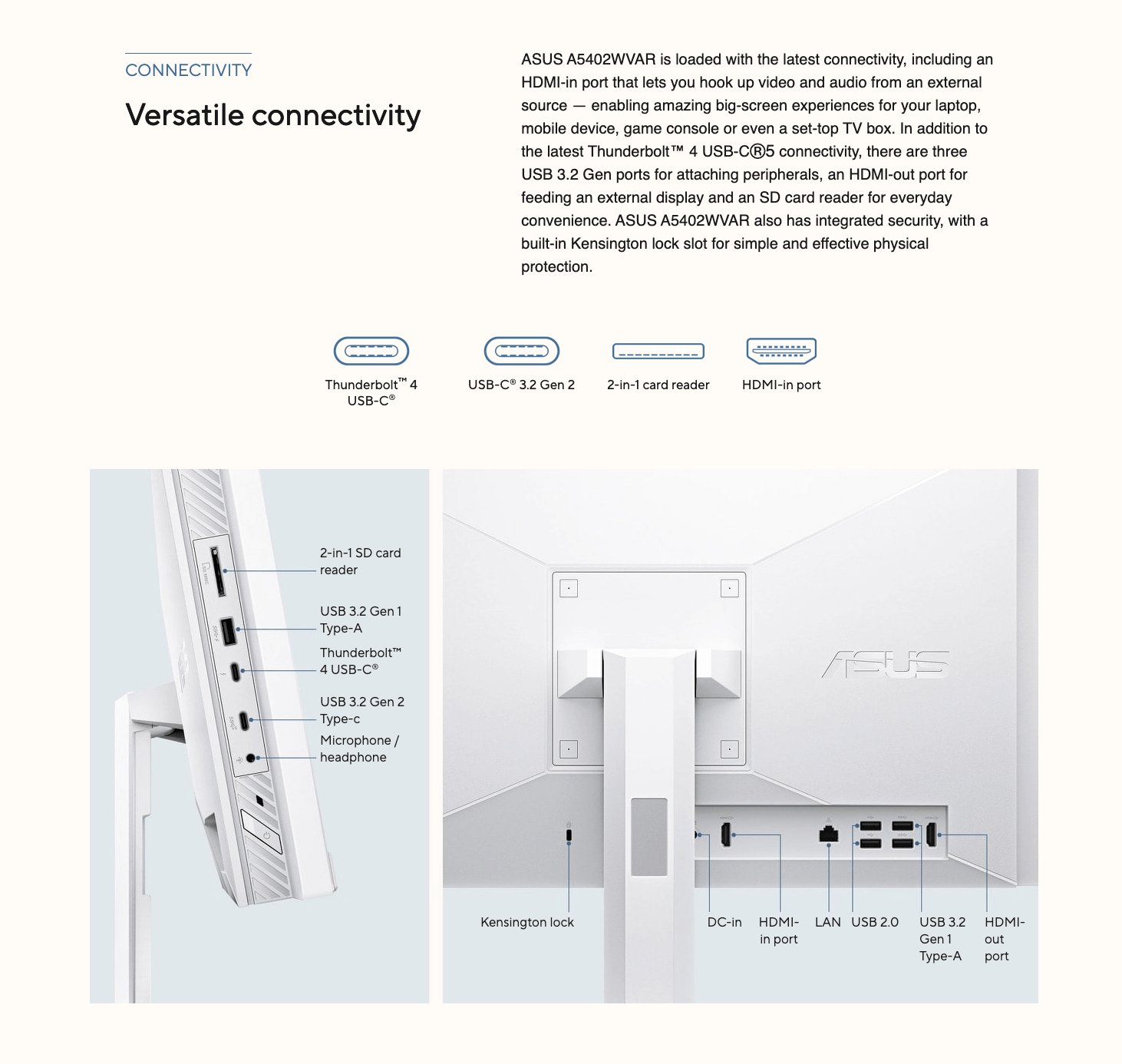 CONNECTIVITY

Versatile connectivity

ASUS A5402WVAR is loaded with the latest connectivity, including an HDMI-in port that lets you hook up video and audio from an external source — enabling amazing big-screen experiences for your laptop, mobile device, game console or even a set-top TV box. In addition to the latest Thunderbolt™ 4 USB-C®5 connectivity, there are three USB 3.2 Gen ports for attaching peripherals, an HDMI-out port for feeding an external display and an SD card reader for everyday convenience. ASUS A5402WVAR also has integrated security, with a built-in Kensington lock slot for simple and effective physical protection.

Thunderbolt™ 4 USB-C®

USB-C® 3.2 Gen 2

2-in-1 card reader

HDMI-in port

2-in-1 SD card reader

USB 3.2 Gen 1 Type-A

Thunderbolt™ 4 USB-C®

USB 3.2 Gen 2 Type-c

Microphone / headphone

ASUS

Kensington lock

DC-in

HDMI-in port

LAN

USB 2.0

USB 3.2 Gen 1 Type-A

HDMI-out port