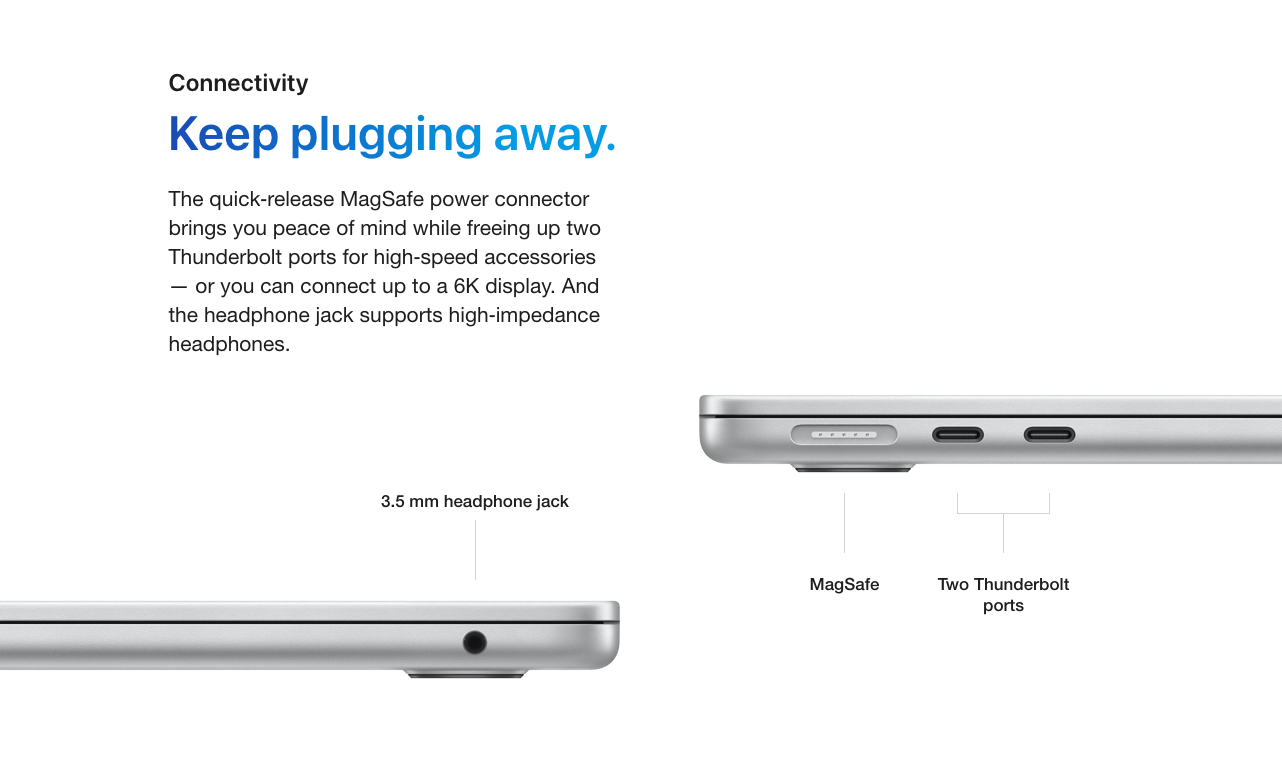 Connectivity

Keep plugging away.

The quick-release MagSafe power connector brings you peace of mind while freeing up two Thunderbolt ports for high-speed accessories — or you can connect up to a 6K display. And the headphone jack supports high-impedance headphones.

3.5 mm headphone jack

MagSafe

Two Thunderbolt ports