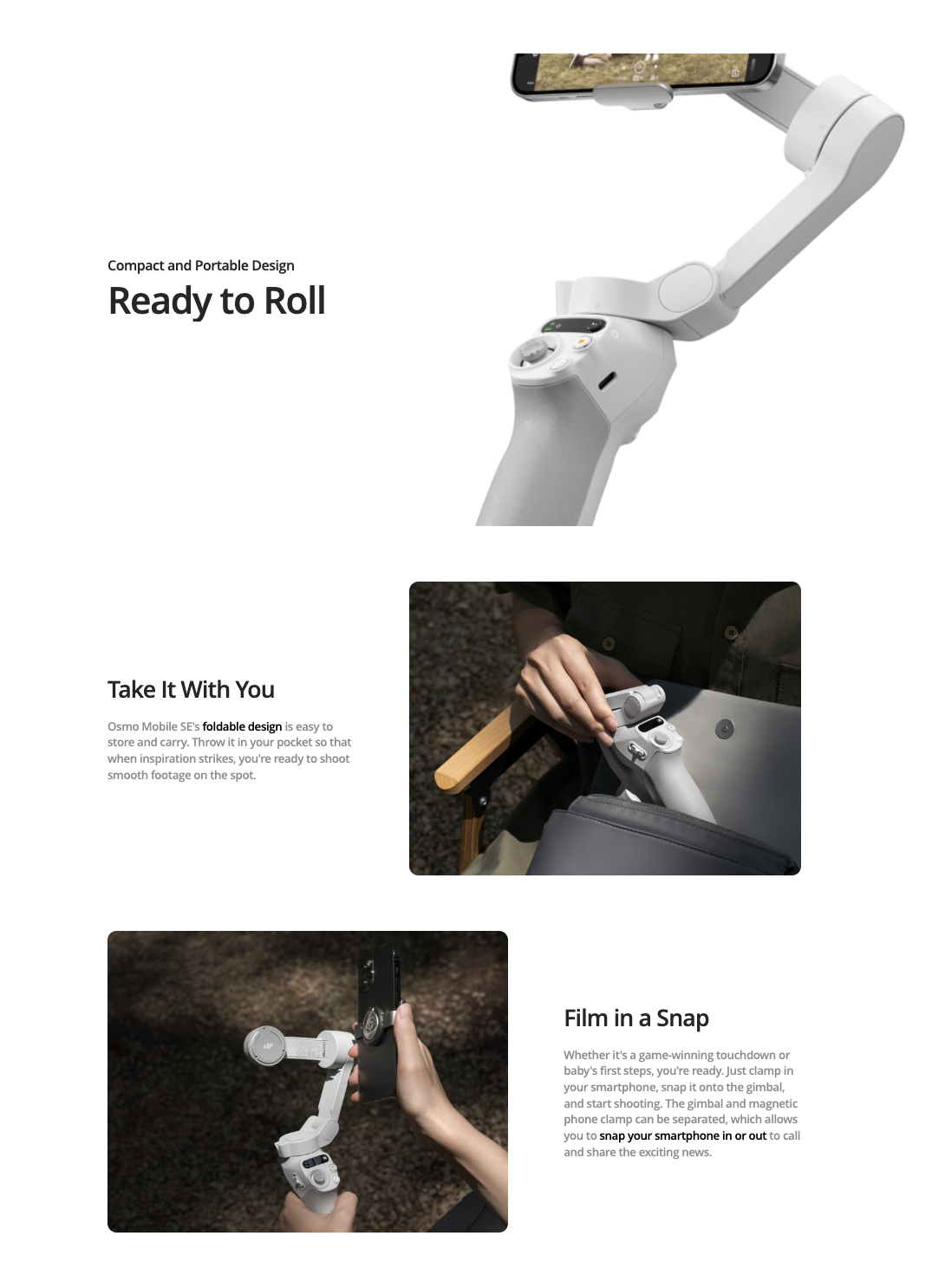 Compact and Portable Design

Ready to Roll

Take It With You

Osmo Mobile SE's foldable design is easy to store and carry. Throw it in your pocket so that when inspiration strikes, you're ready to shoot smooth footage on the spot.

Film in a Snap

Whether it's a game-winning touchdown or baby's first steps, you're ready. Just clamp in your smartphone, snap it onto the gimbal, and start shooting. The gimbal and magnetic phone clamp can be separated, which allows you to snap your smartphone in or out to call and share the exciting news.