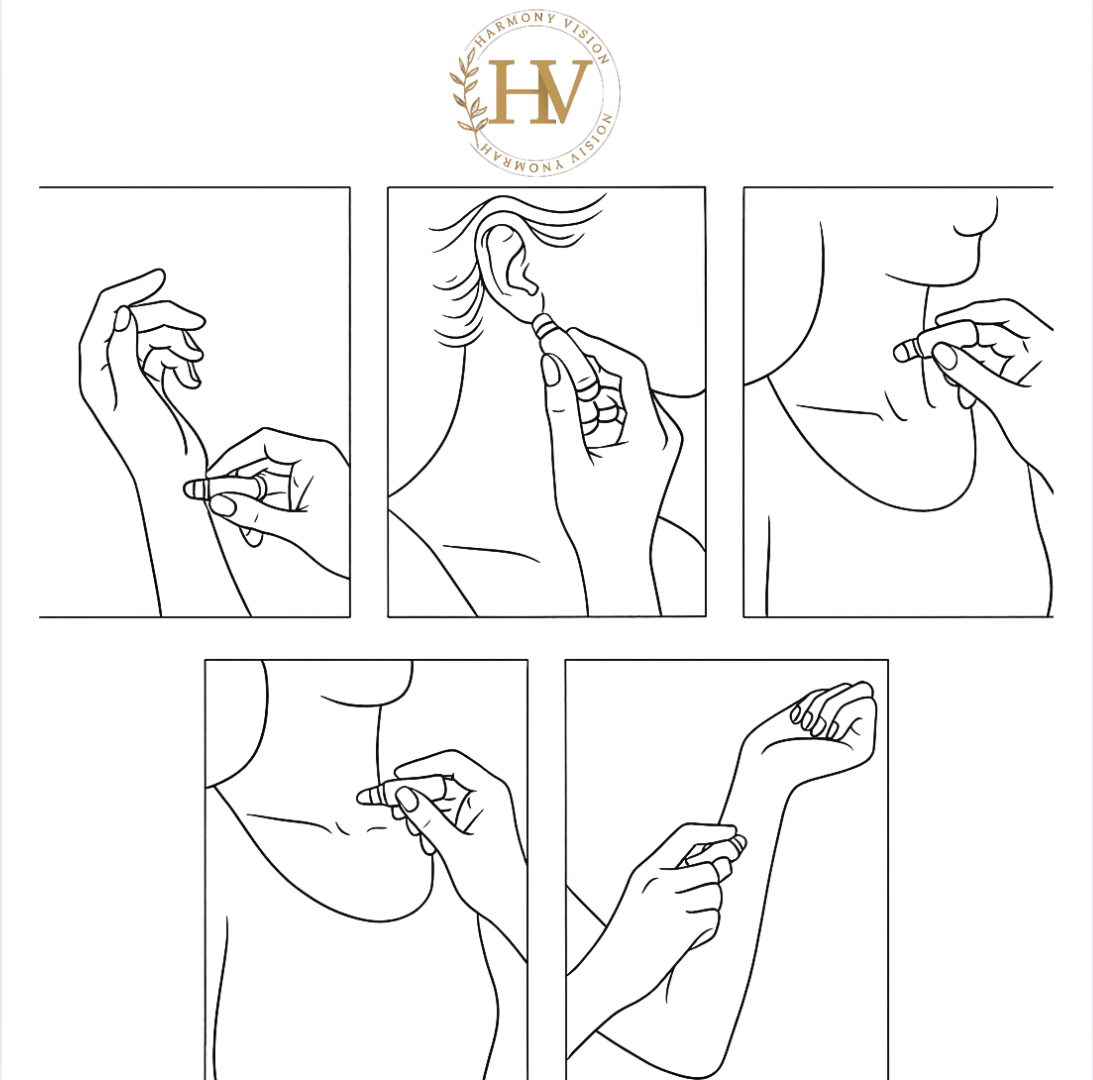 HARMONY VISION
HV
HARMONY VISION