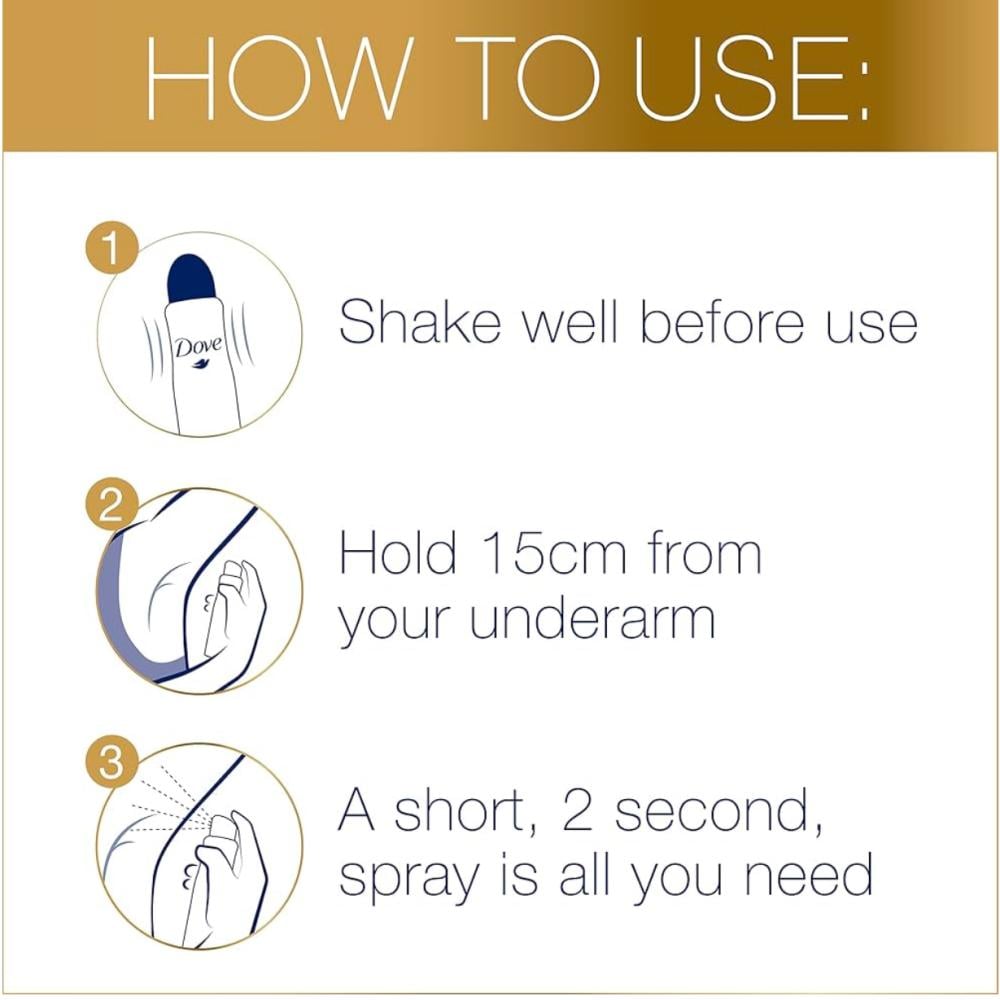 HOW TO USE:

1

Dove

Shake well before use

2

Hold 15cm from your underarm

3

A short, 2 second, spray is all you need