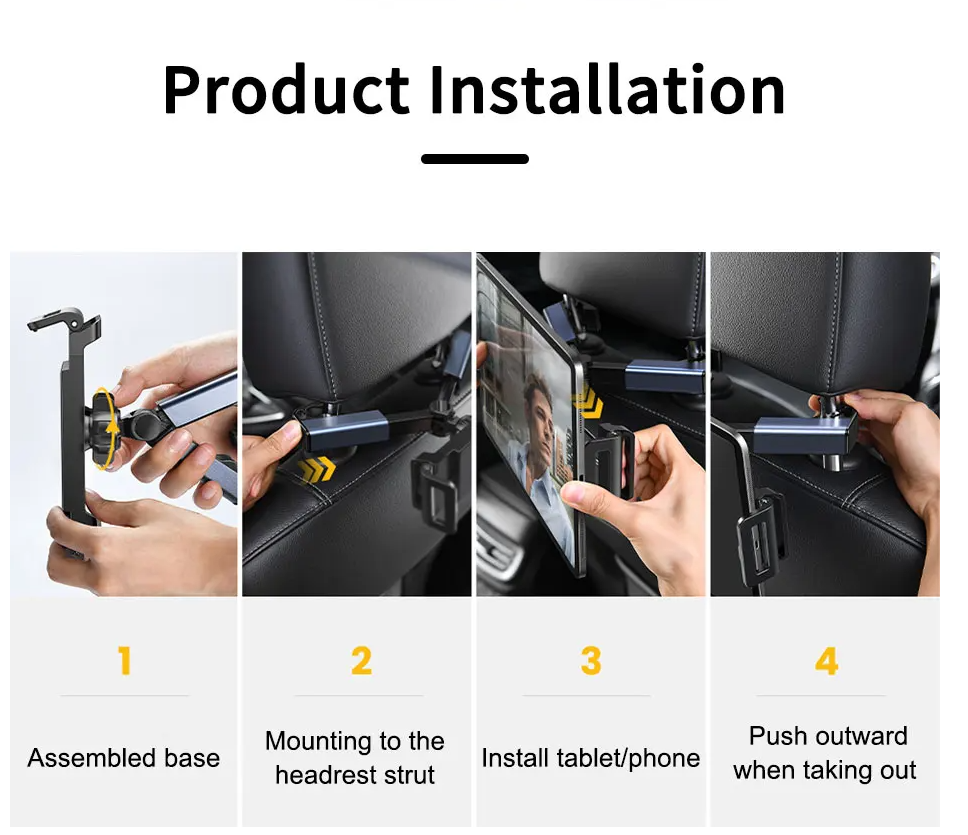 Product Installation

1

Assembled base

2

Mounting to the headrest strut

3

Install tablet/phone

4

Push outward when taking out