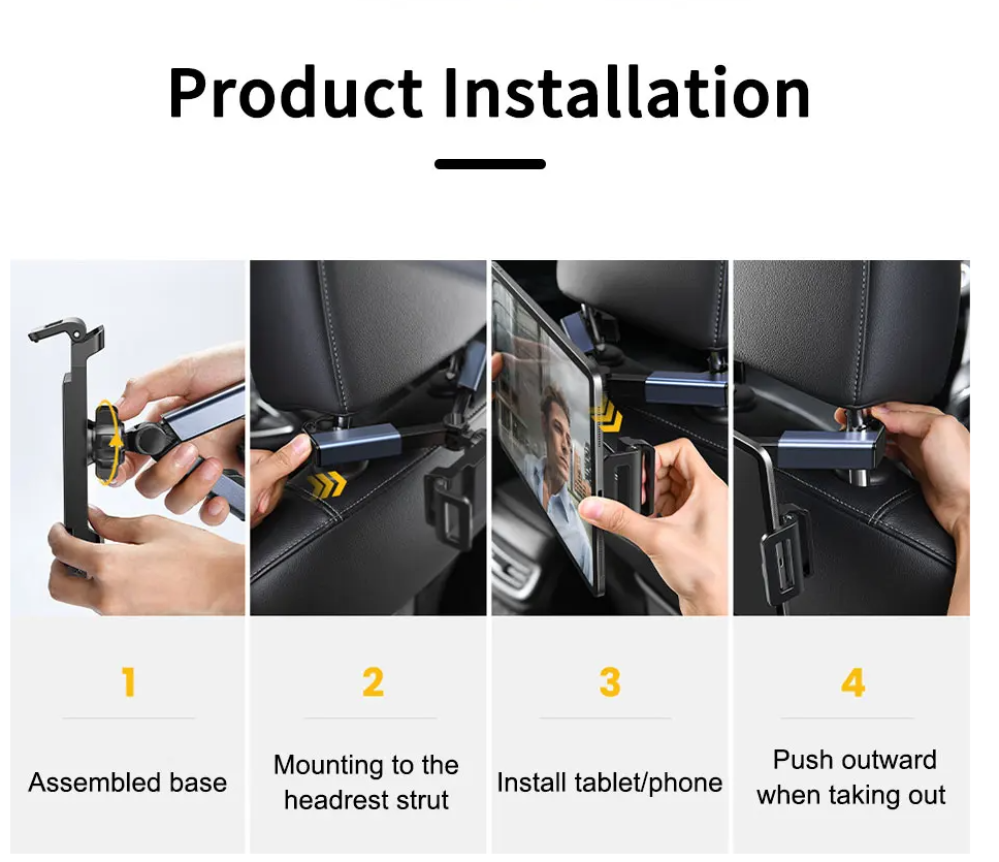 Product Installation

1

Assembled base

2

Mounting to the headrest strut

3

Install tablet/phone

4

Push outward when taking out