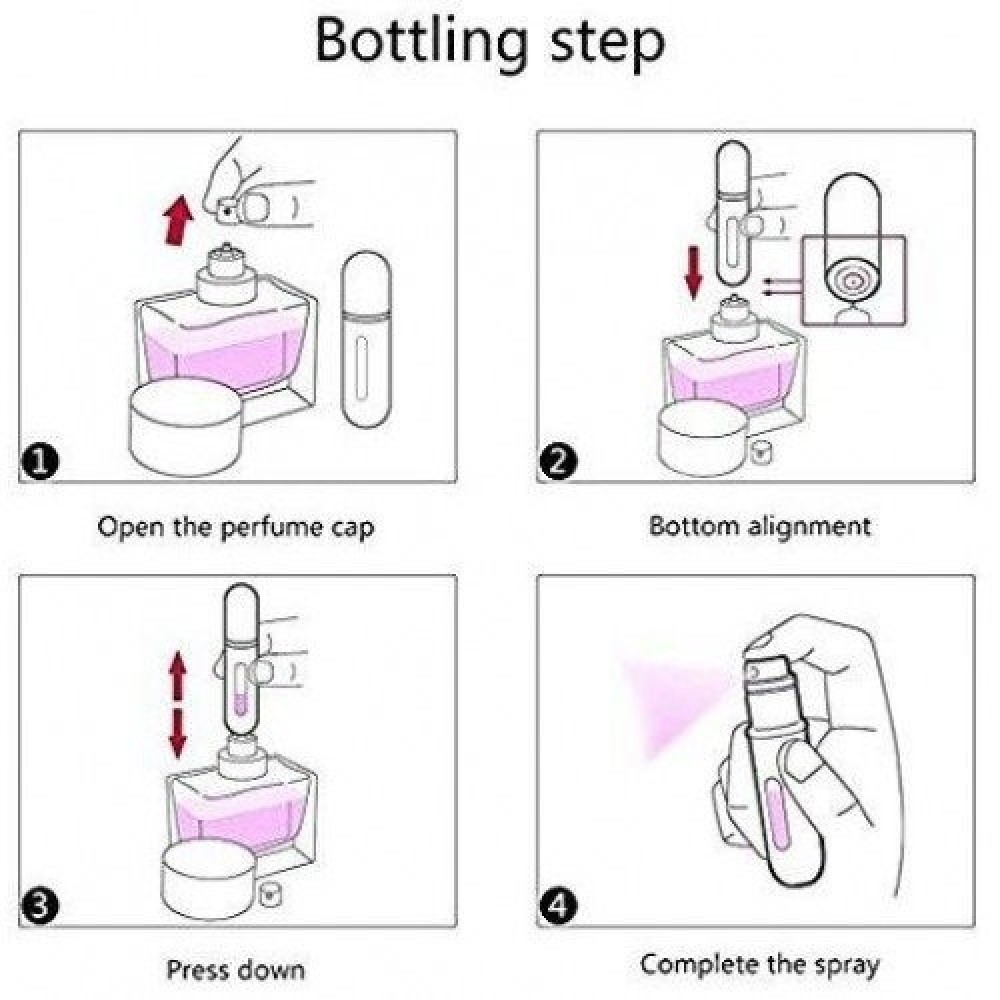 Bottling step

1

Open the perfume cap

2

Bottom alignment

3

Press down

4

Complete the spray